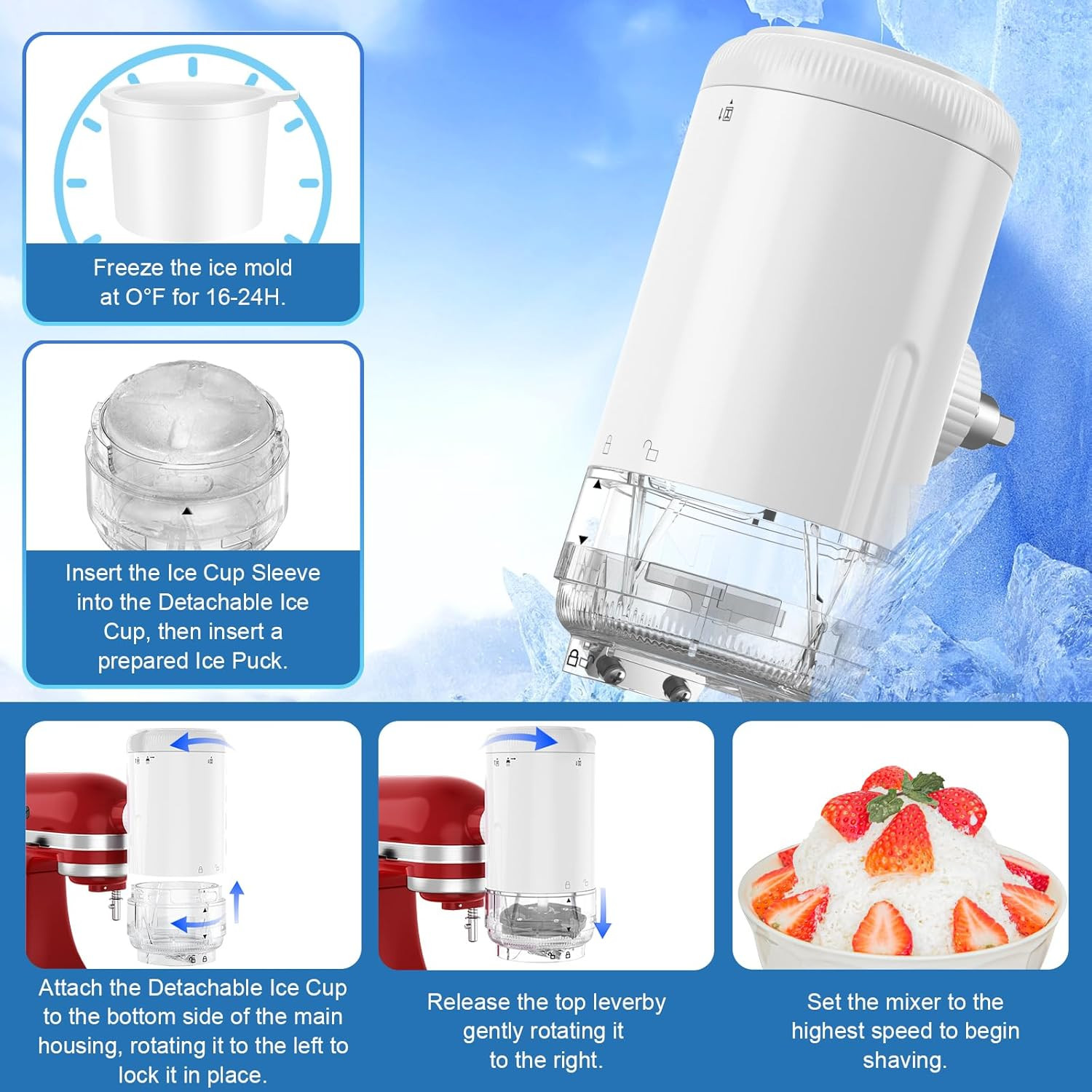 Freeze the ice mold at O°F for 16-24H.

Insert the Ice Cup Sleeve into the Detachable Ice Cup, then insert a prepared Ice Puck.

Attach the Detachable Ice Cup to the bottom side of the main housing, rotating it to the left to lock it in place.

Release the top leverby gently rotating it to the right.

Set the mixer to the highest speed to begin shaving.