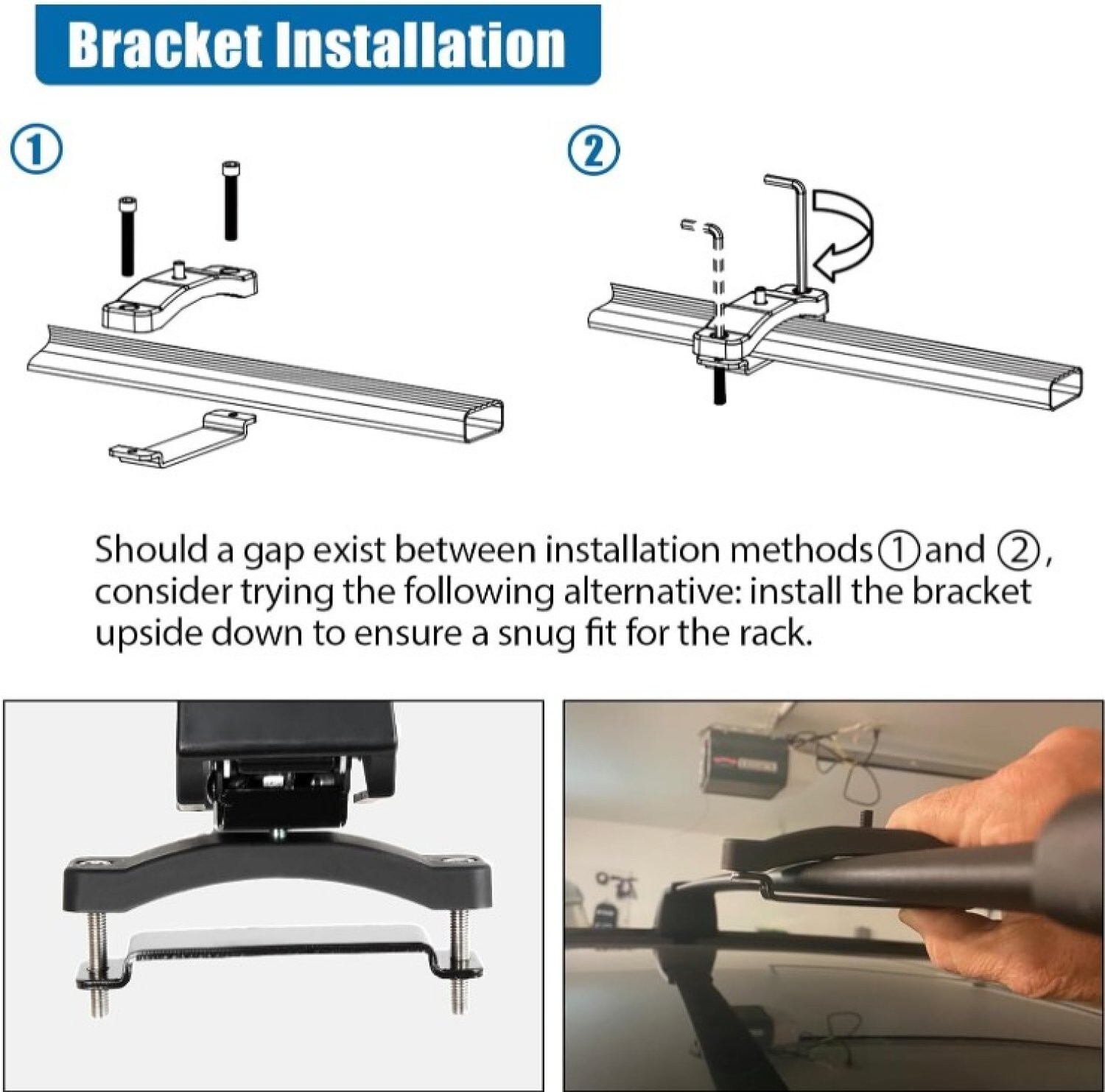 Bracket Installation

①

②

Should a gap exist between installation methods ① and ②, consider trying the following alternative: install the bracket upside down to ensure a snug fit for the rack.