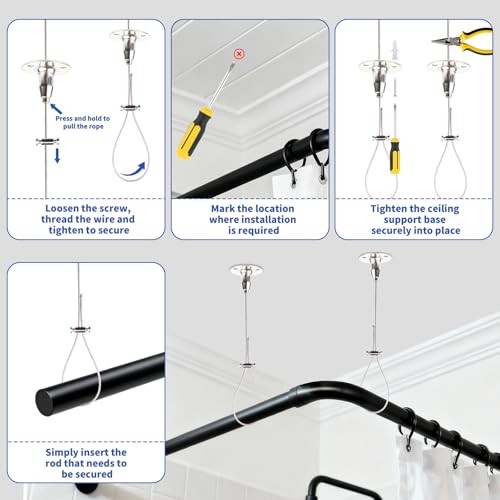 Press and hold to pull the rope

Loosen the screw, thread the wire and tighten to secure

Mark the location where installation is required

Tighten the ceiling support base securely into place

Simply insert the rod that needs to be secured