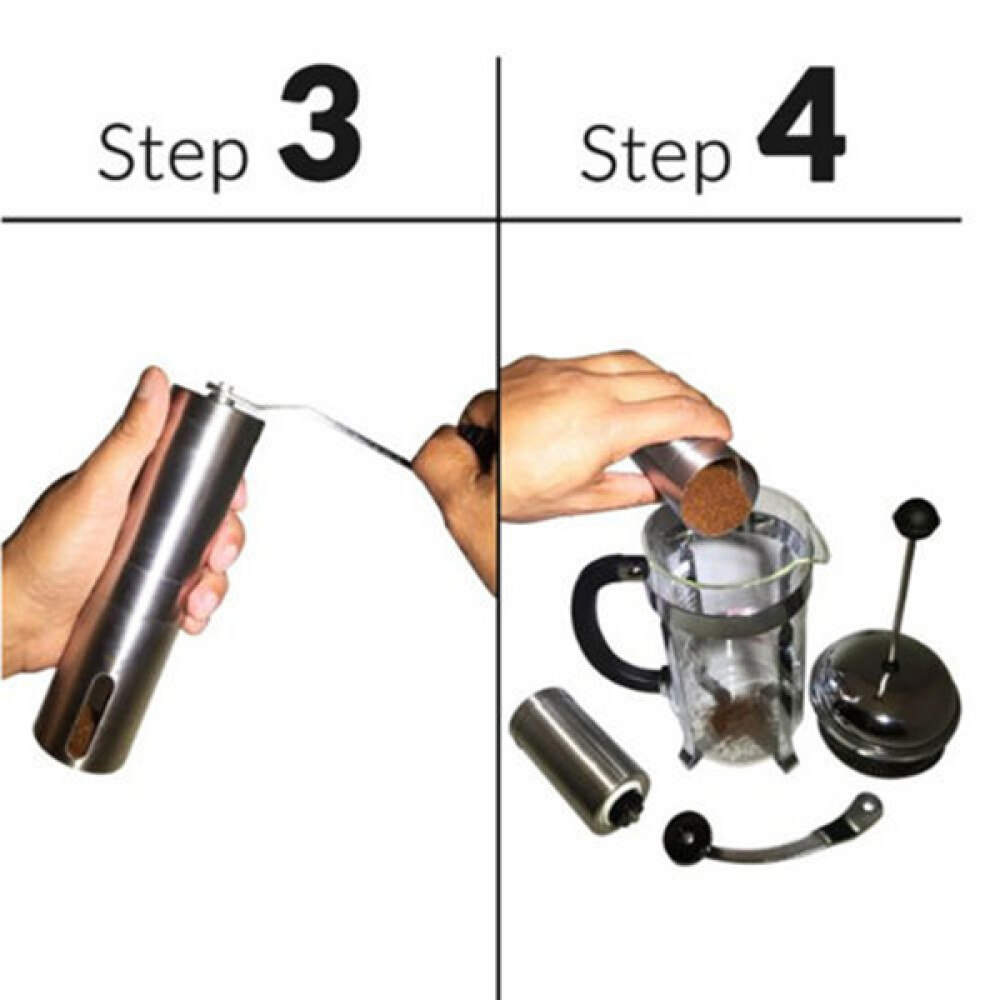 Step 3

Step 4