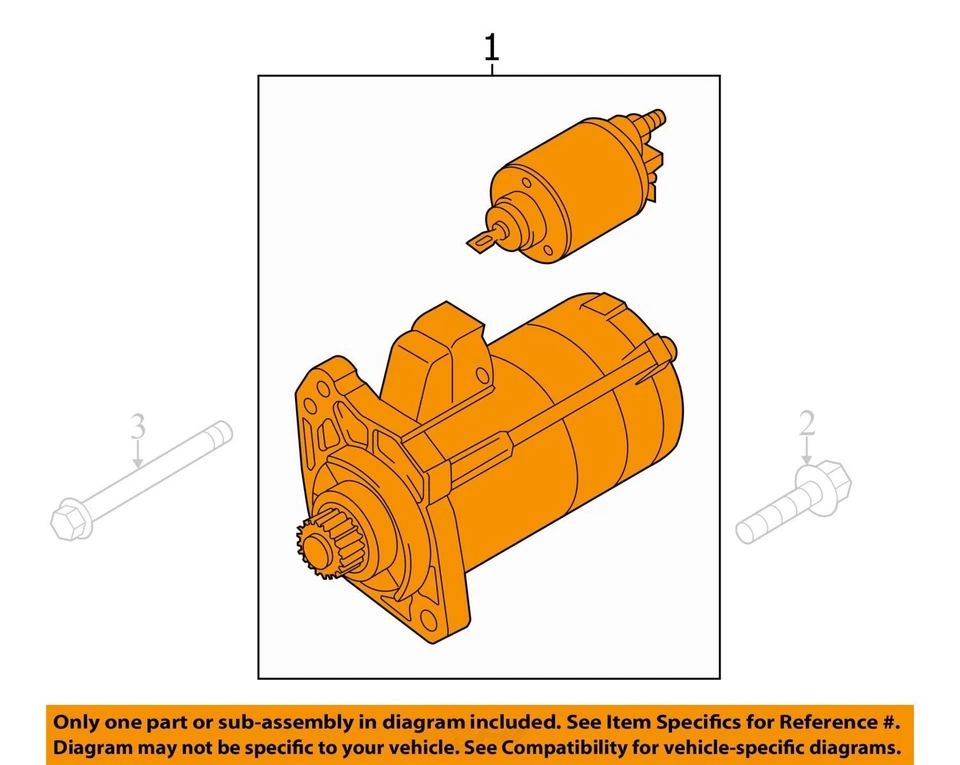 1

3

2

Only one part or sub-assembly in diagram included. See Item Specifics for Reference #.
Diagram may not be specific to your vehicle. See Compatibility for vehicle-specific diagrams.