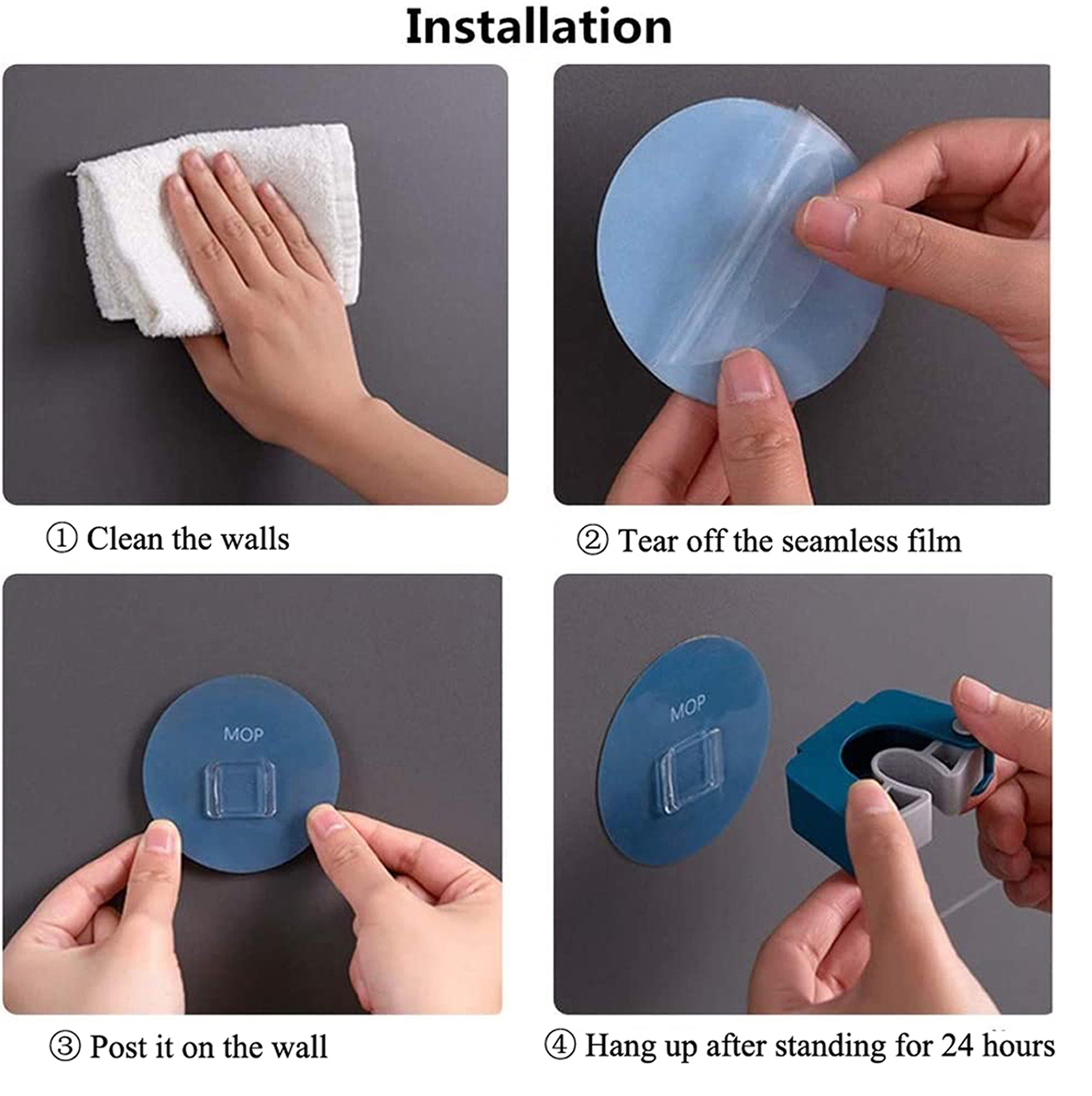 Installation

① Clean the walls

② Tear off the seamless film

MOP

③ Post it on the wall

MOP

④ Hang up after standing for 24 hours