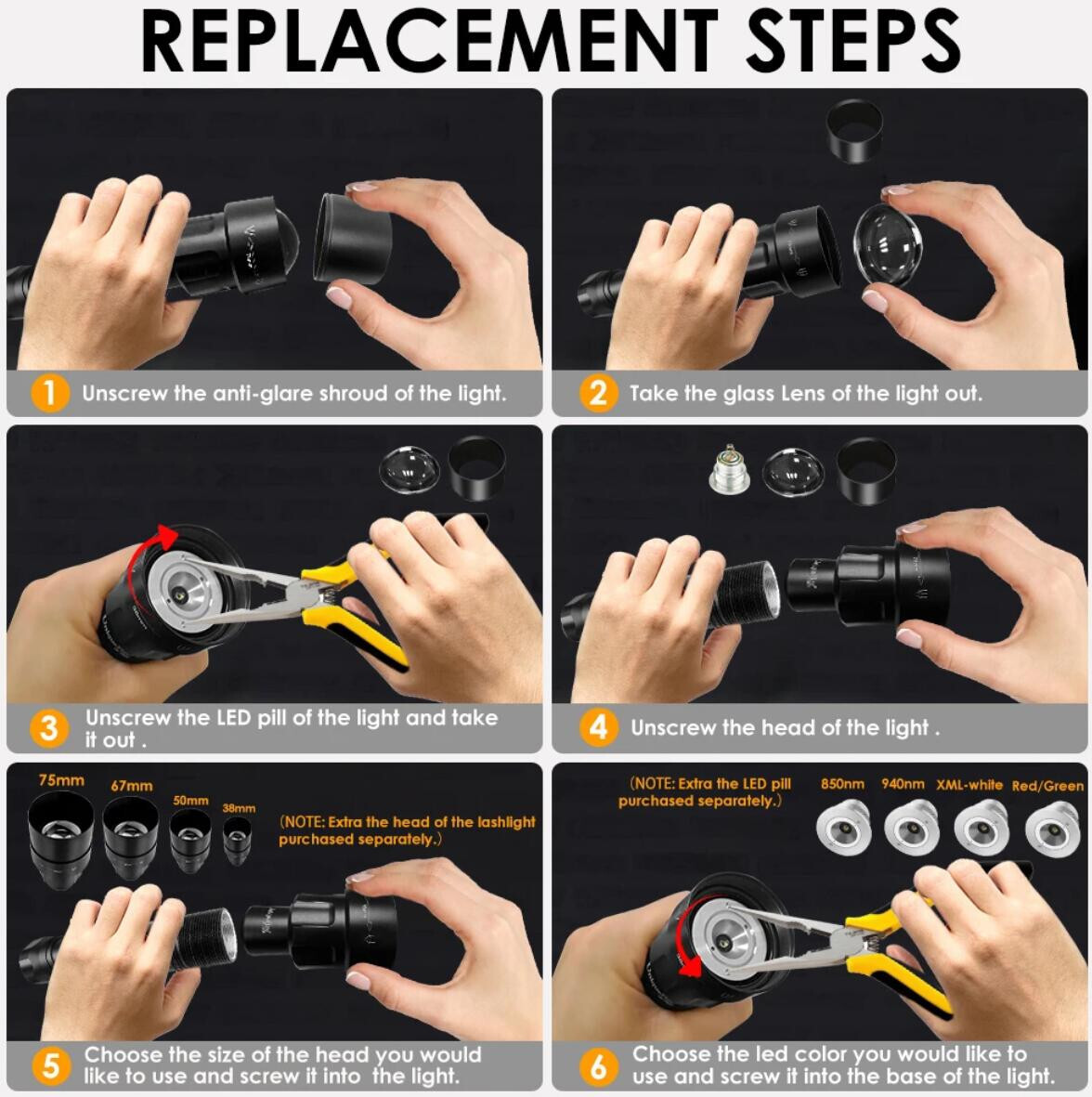 REPLACEMENT STEPS

1 Unscrew the anti-glare shroud of the light.

2 Take the glass Lens of the light out.

3 Unscrew the LED pill of the light and take it out .

4 Unscrew the head of the light .

75mm 67mm 50mm 38mm

(NOTE: Extra the head of the lashlight purchased separately.)

5 Choose the size of the head you would like to use and screw it into the light.

(NOTE: Extra the LED pill purchased separately.)

850nm 940nm XML-white Red/Green

6 Choose the led color you would like to use and screw it into the base of the light.