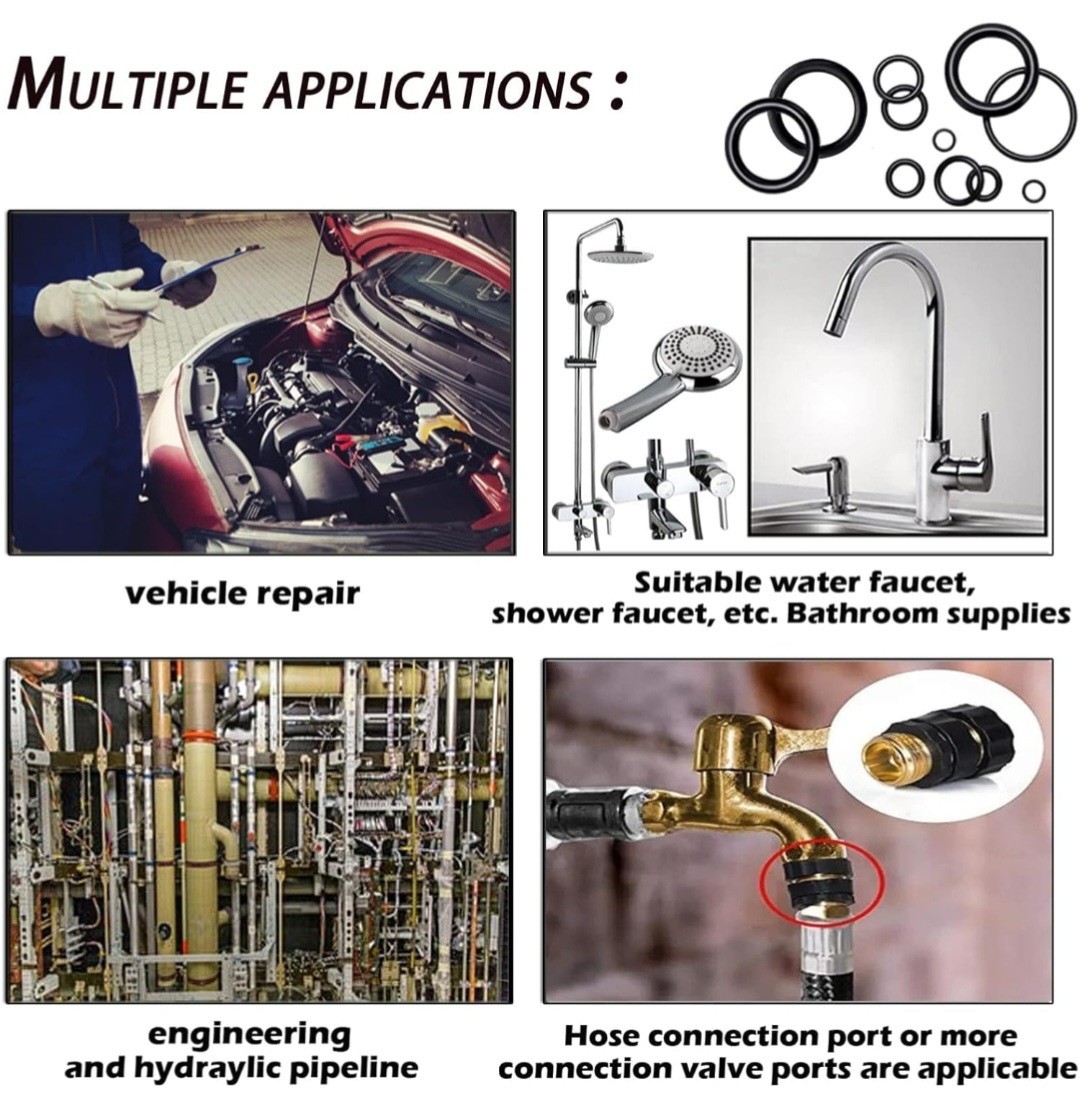 MULTIPLE APPLICATIONS :

vehicle repair

Suitable water faucet, shower faucet, etc. Bathroom supplies

engineering and hydraylic pipeline

Hose connection port or more connection valve ports are applicable