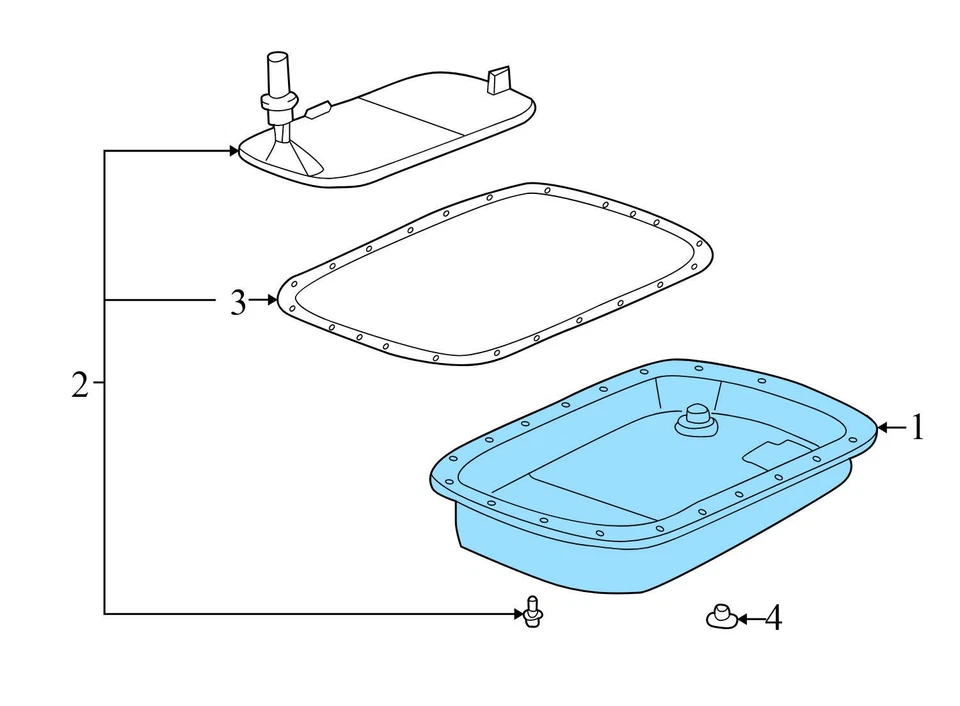 3
2
1
4