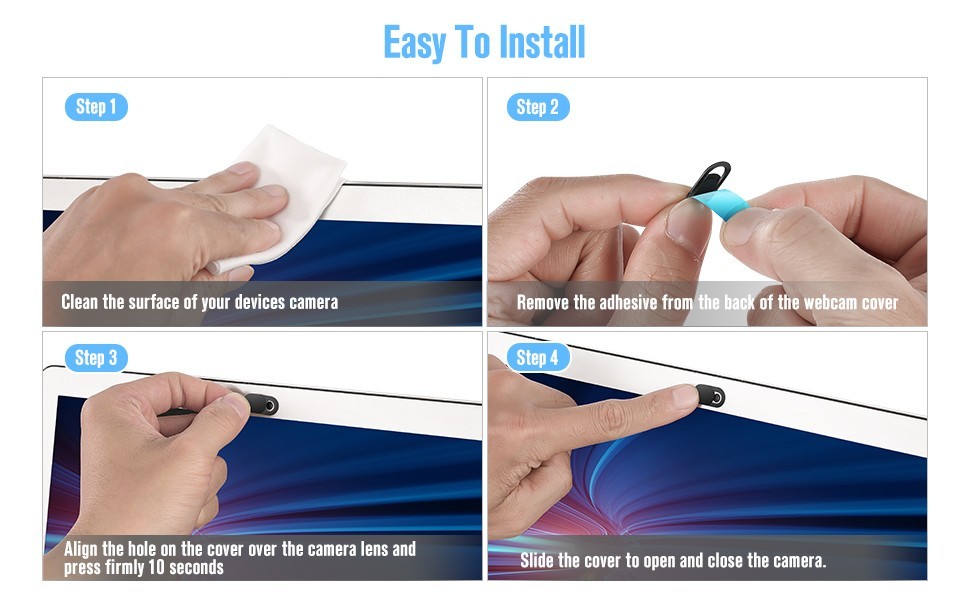 Easy To Install

Step 1

Clean the surface of your devices camera

Step 2

Remove the adhesive from the back of the webcam cover

Step 3

Align the hole on the cover over the camera lens and press firmly 10 seconds

Step 4

Slide the cover to open and close the camera.