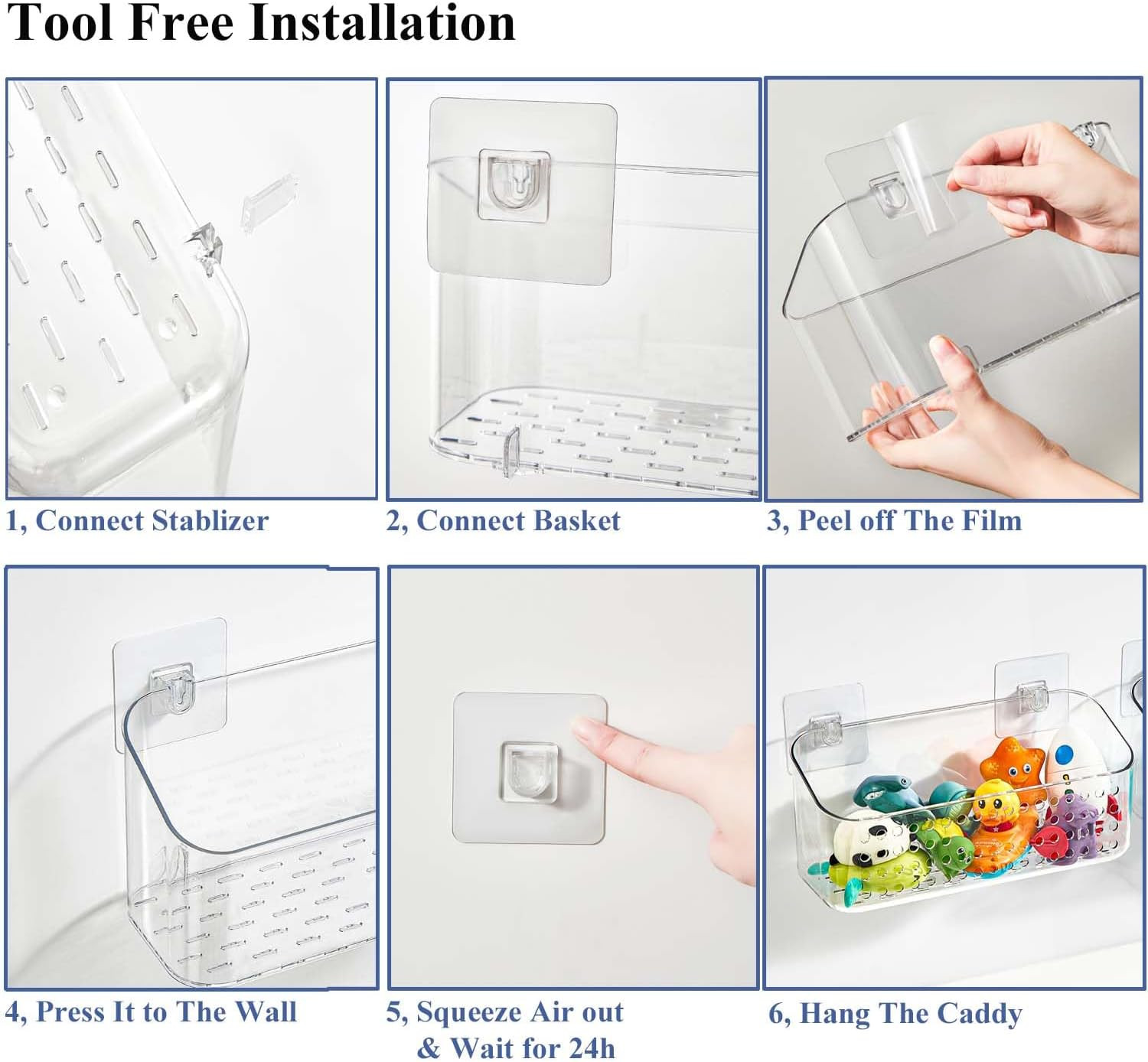 Tool Free Installation

1, Connect Stablizer

2, Connect Basket

3, Peel off The Film

4, Press It to The Wall

5, Squeeze Air out & Wait for 24h

6, Hang The Caddy