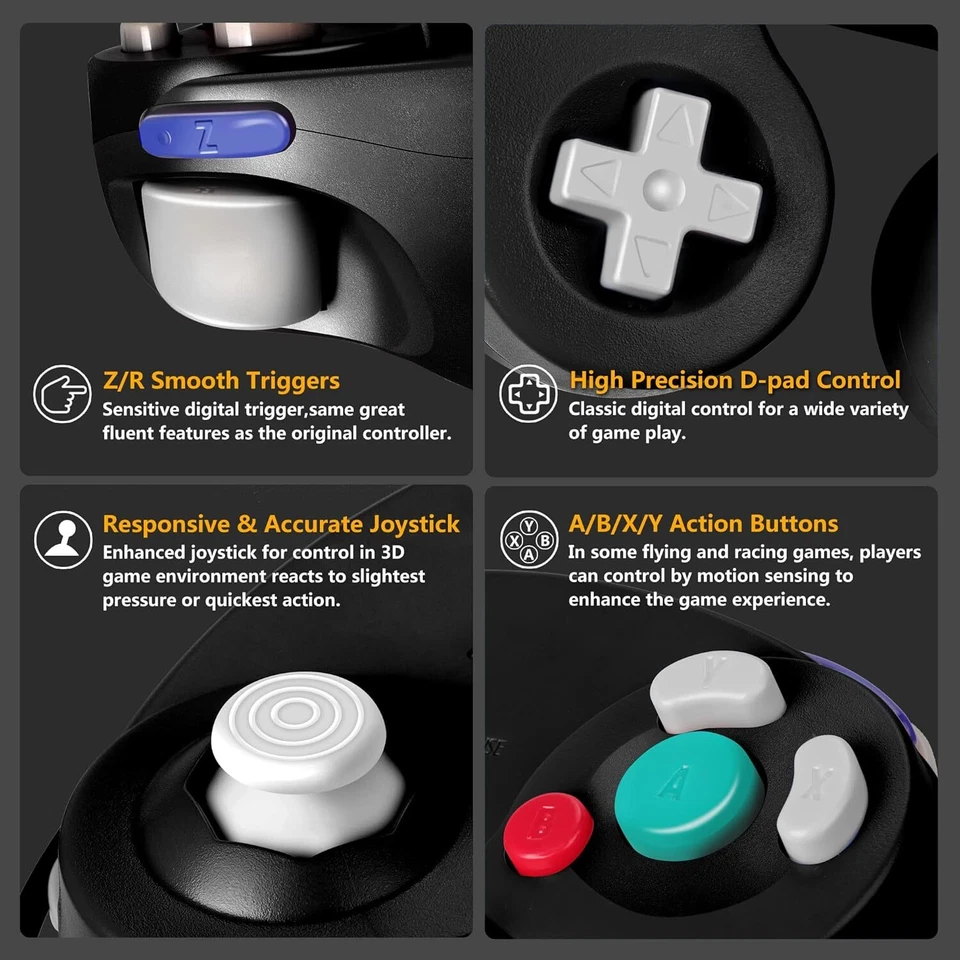 Z

Z/R Smooth Triggers
Sensitive digital trigger,same great fluent features as the original controller.

High Precision D-pad Control
Classic digital control for a wide variety of game play.

Responsive & Accurate Joystick
Enhanced joystick for control in 3D game environment reacts to slightest pressure or quickest action.

Y
X B
A

A/B/X/Y Action Buttons
In some flying and racing games, players can control by motion sensing to enhance the game experience.

Y
A
X
B