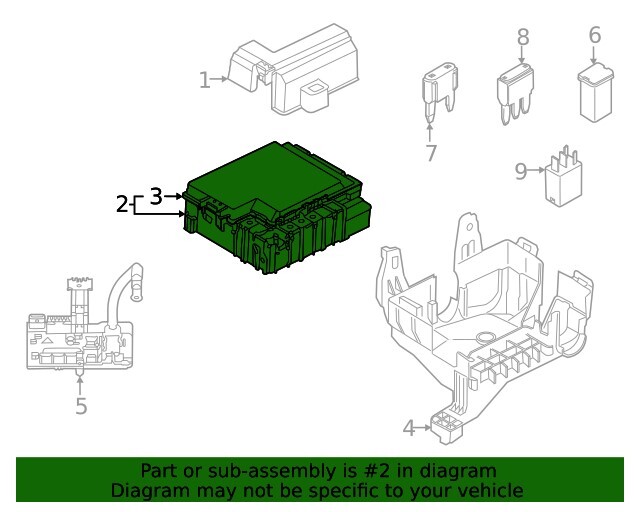 1
8
6
7
9
3
2
5
4

Part or sub-assembly is #2 in diagram
Diagram may not be specific to your vehicle