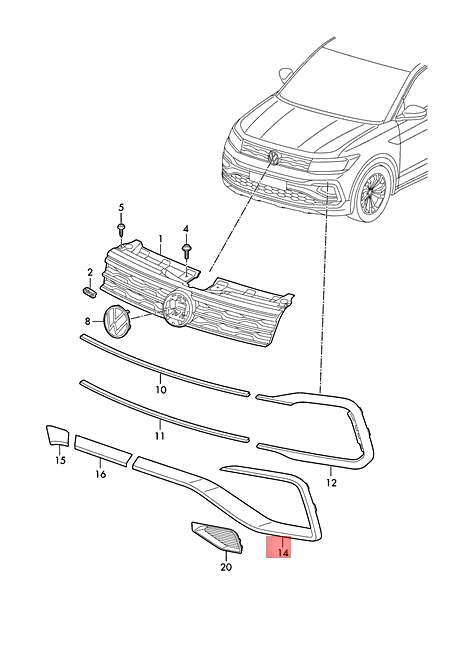 5
4
1
2
8
10
11
15
16
12
14
20