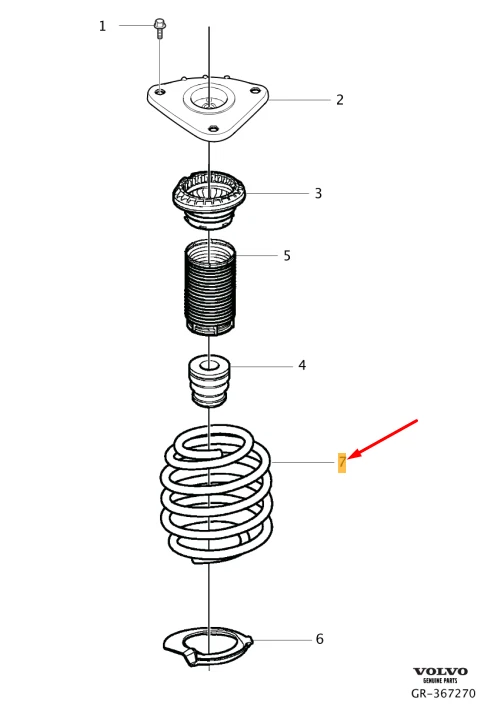 1
2
3
5
4
7
6
VOLVO
GENUINE PARTS
GR-367270