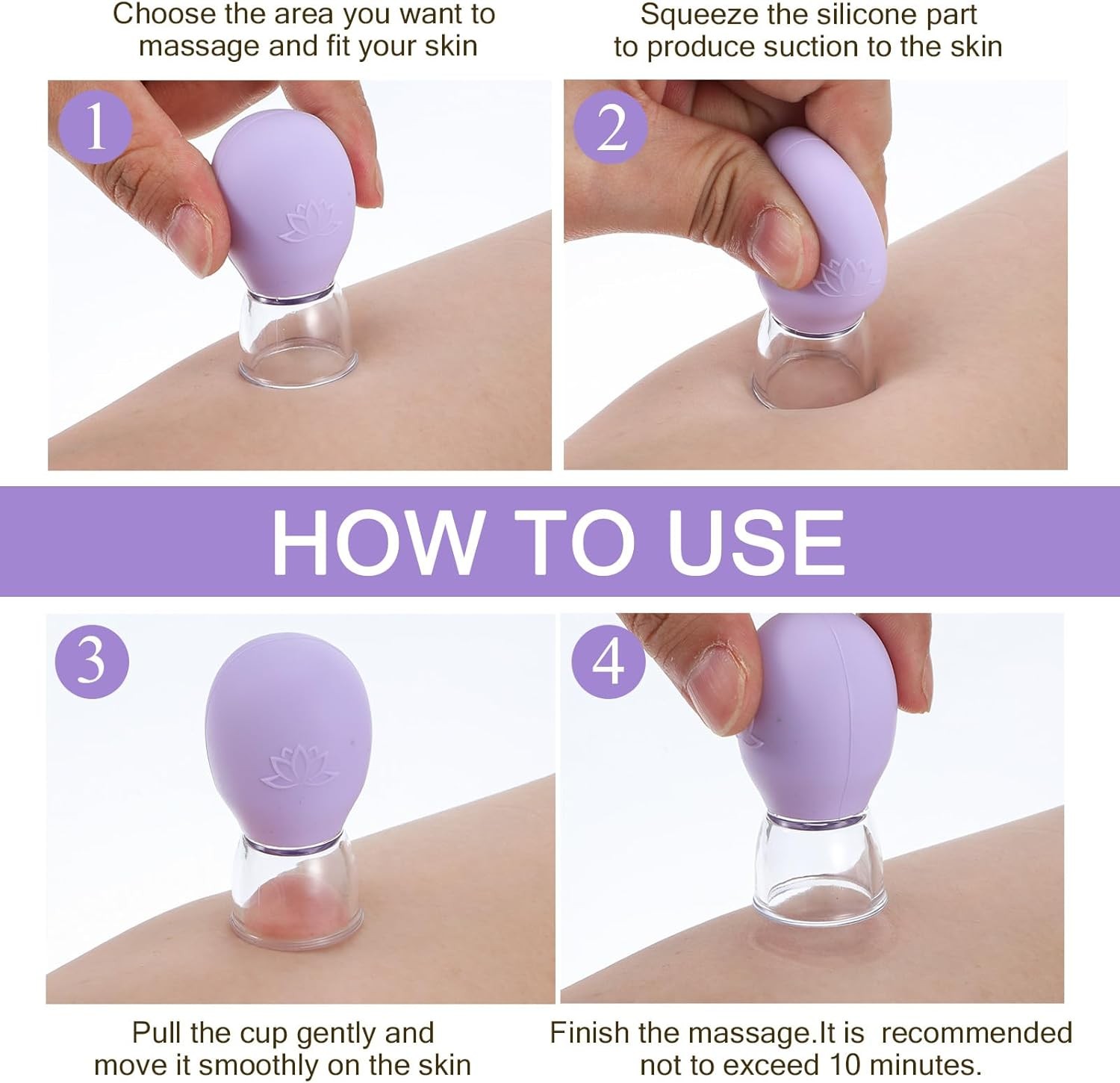 Choose the area you want to massage and fit your skin

Squeeze the silicone part to produce suction to the skin

1

2

HOW TO USE

3

4

Pull the cup gently and move it smoothly on the skin

Finish the massage.It is recommended not to exceed 10 minutes.