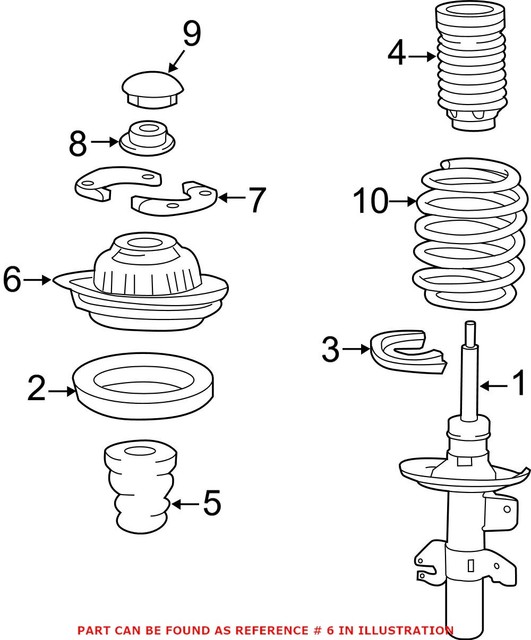 9

4

8

7

10

6

3

2

1

5

PART CAN BE FOUND AS REFERENCE # 6 IN ILLUSTRATION