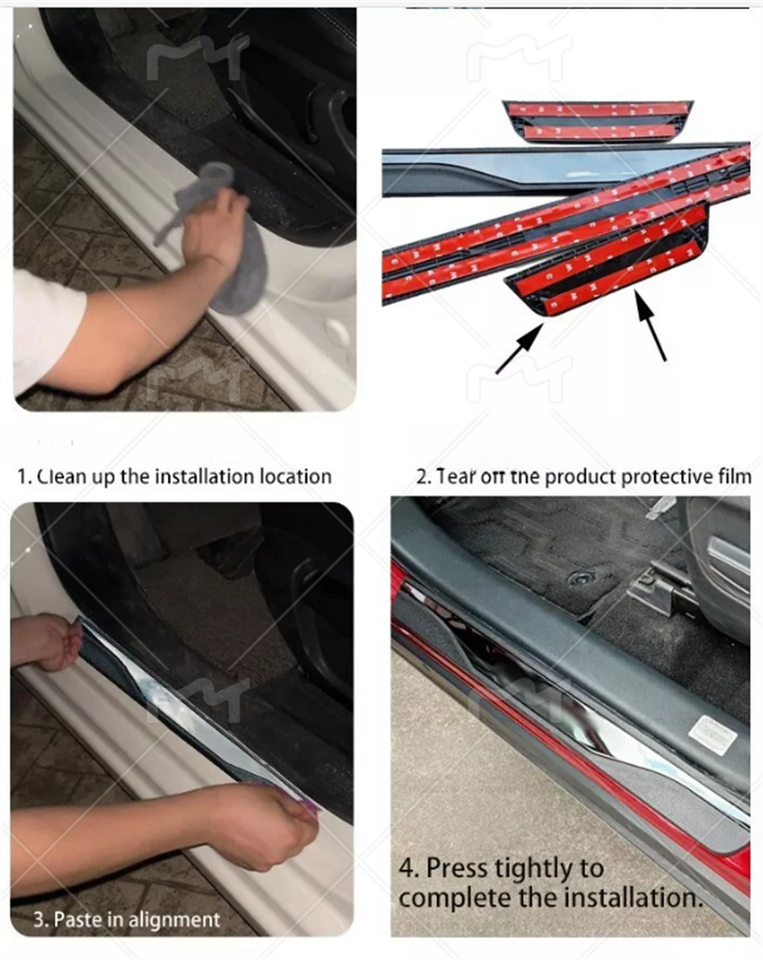 1. Clean up the installation location

2. Tear off the product protective film

3. Paste in alignment

4. Press tightly to complete the installation.