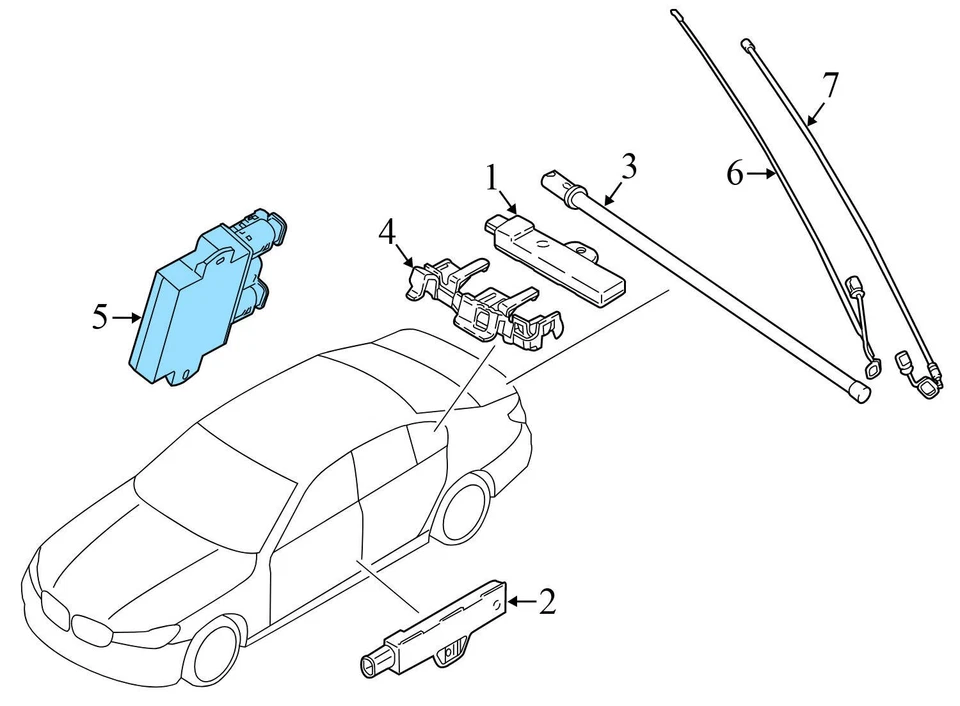 7
6
3
1
4
5
2