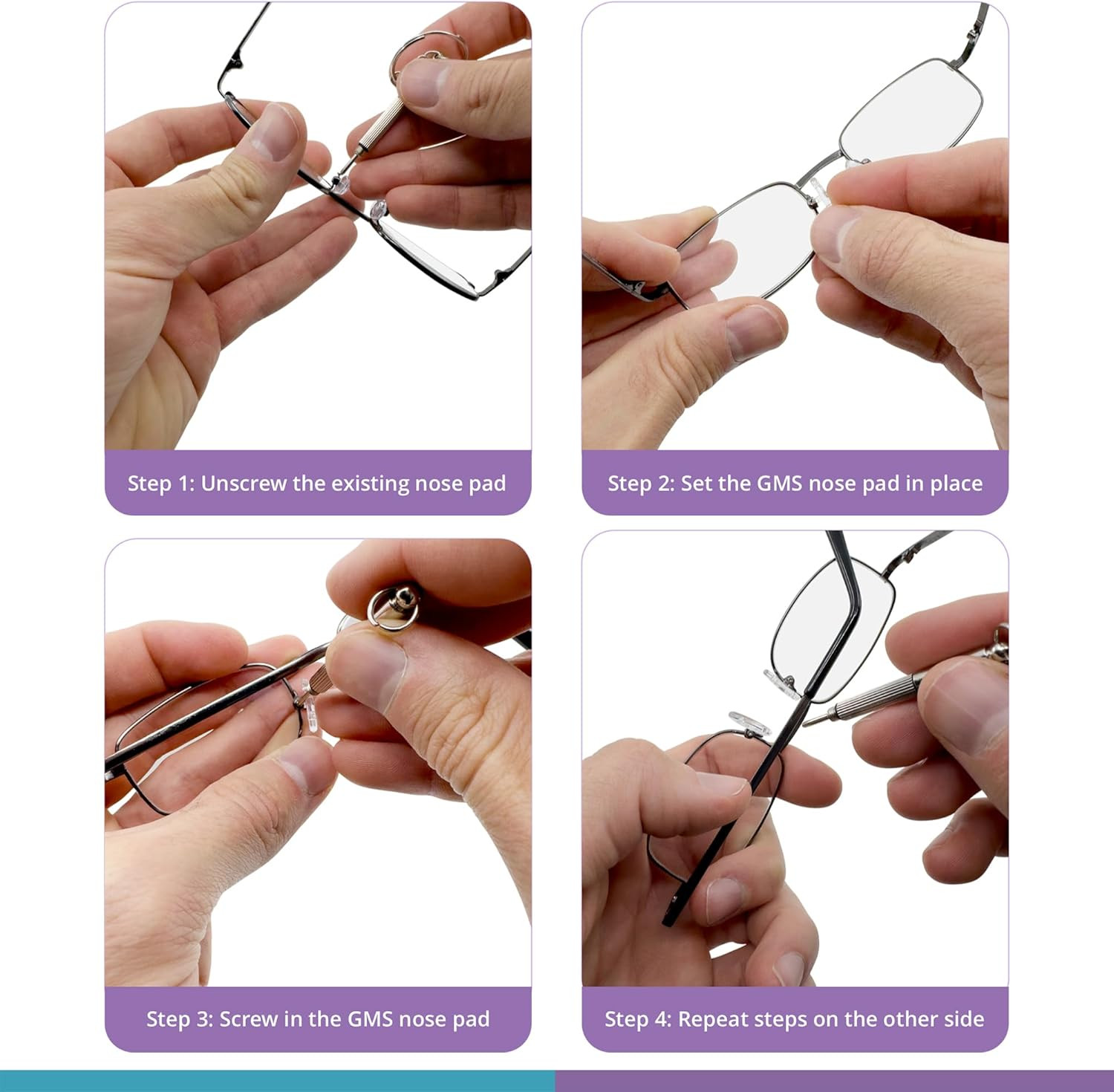 Step 1: Unscrew the existing nose pad

Step 2: Set the GMS nose pad in place

Step 3: Screw in the GMS nose pad

Step 4: Repeat steps on the other side