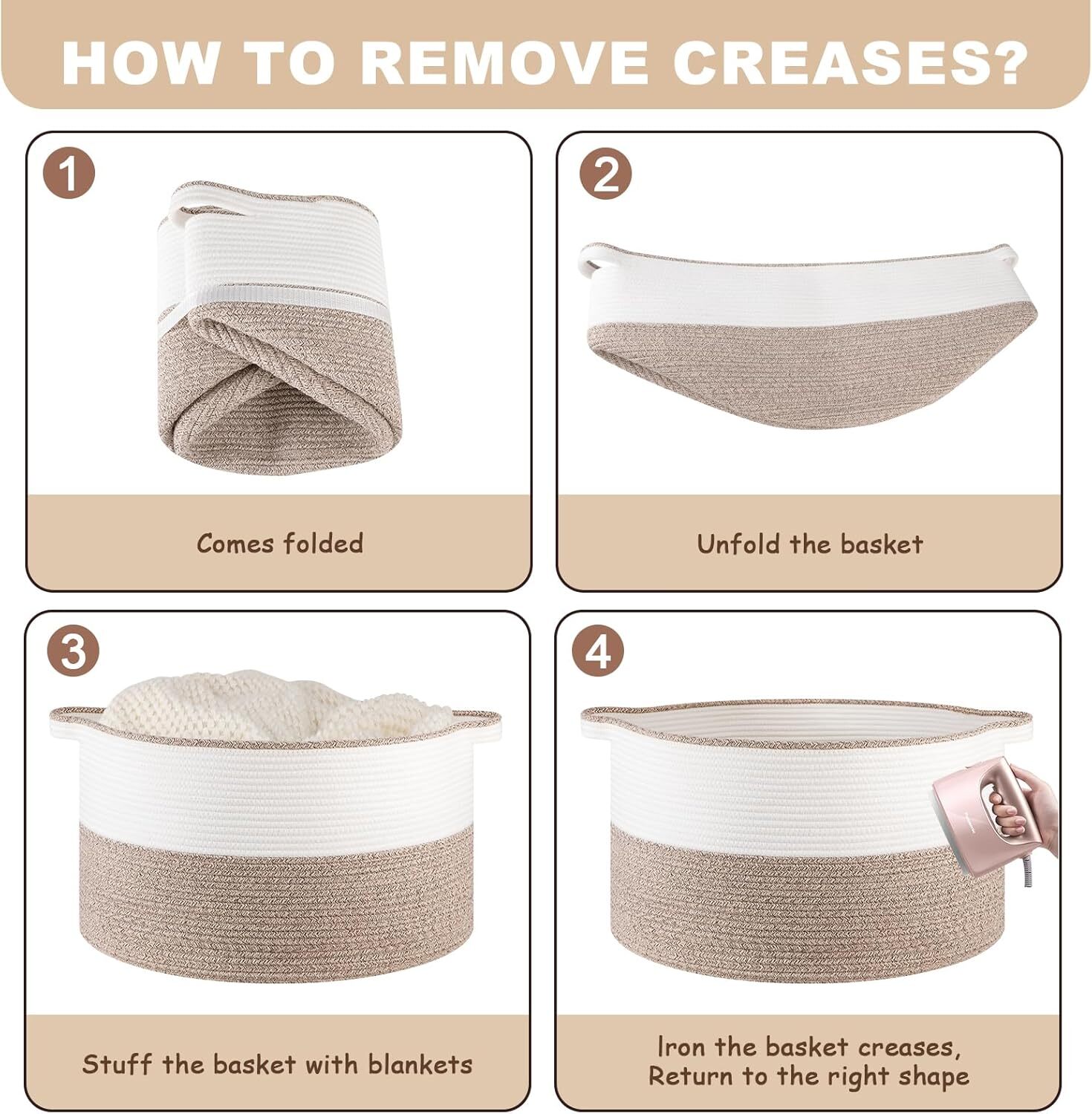 HOW TO REMOVE CREASES?

1

Comes folded

2

Unfold the basket

3

Stuff the basket with blankets

4

Iron the basket creases,
Return to the right shape