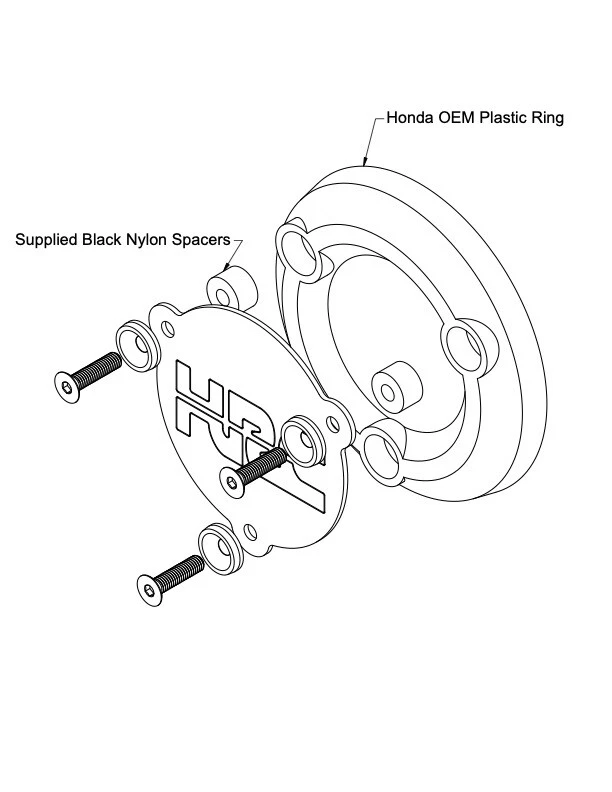 Honda OEM Plastic Ring

Supplied Black Nylon Spacers

HRP