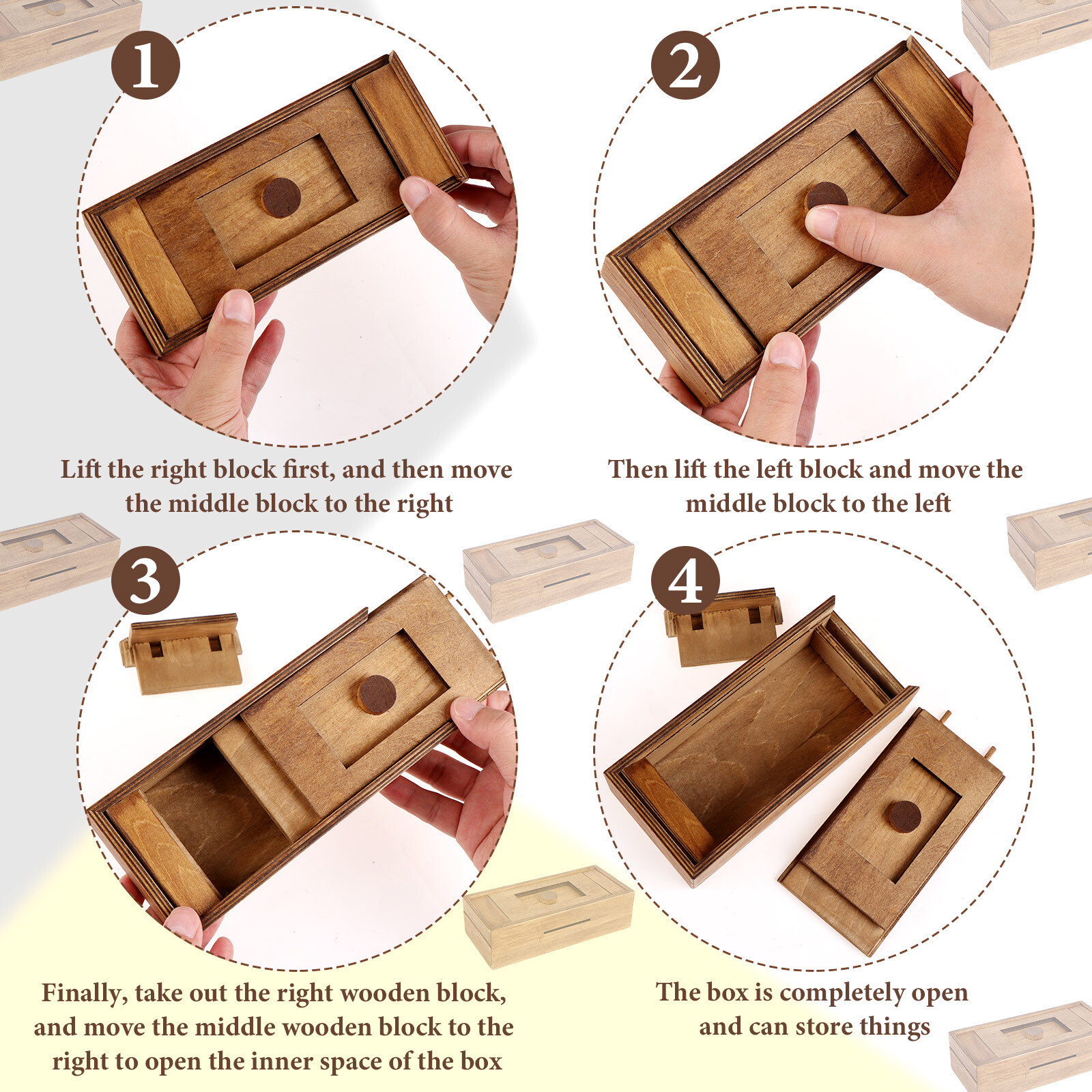 1

Lift the right block first, and then move the middle block to the right

2

Then lift the left block and move the middle block to the left

3

Finally, take out the right wooden block, and move the middle wooden block to the right to open the inner space of the box

4

The box is completely open and can store things