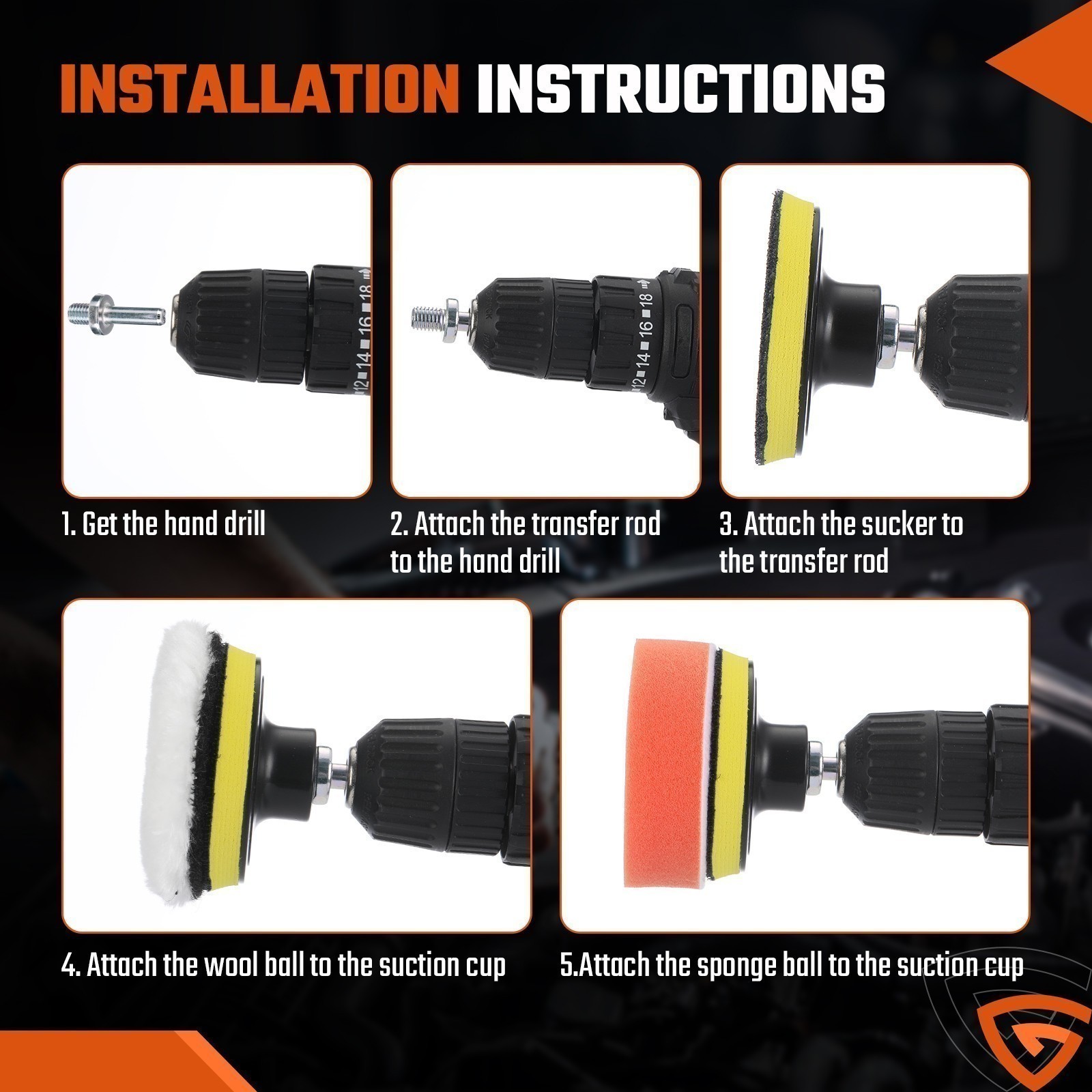 INSTALLATION INSTRUCTIONS

12 14 16 18

12 14 16 18

1. Get the hand drill

2. Attach the transfer rod to the hand drill

3. Attach the sucker to the transfer rod

4. Attach the wool ball to the suction cup

5.Attach the sponge ball to the suction cup