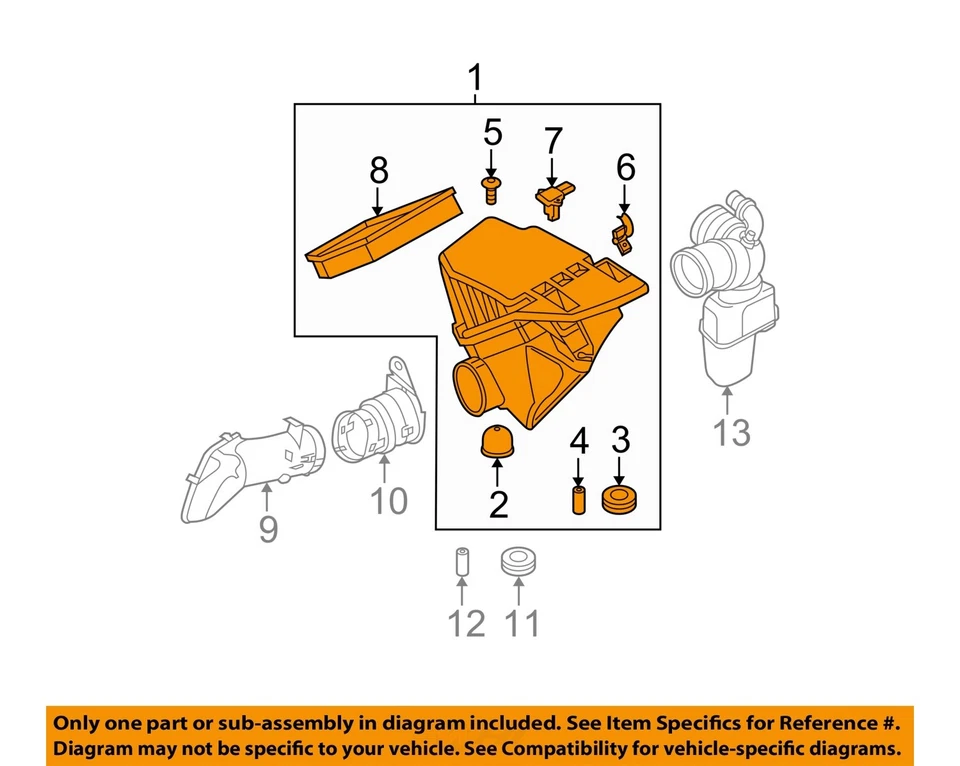 1
5
7
8
6
13
4
3
2
10
9
12
11

Only one part or sub-assembly in diagram included. See Item Specifics for Reference #. Diagram may not be specific to your vehicle. See Compatibility for vehicle-specific diagrams.