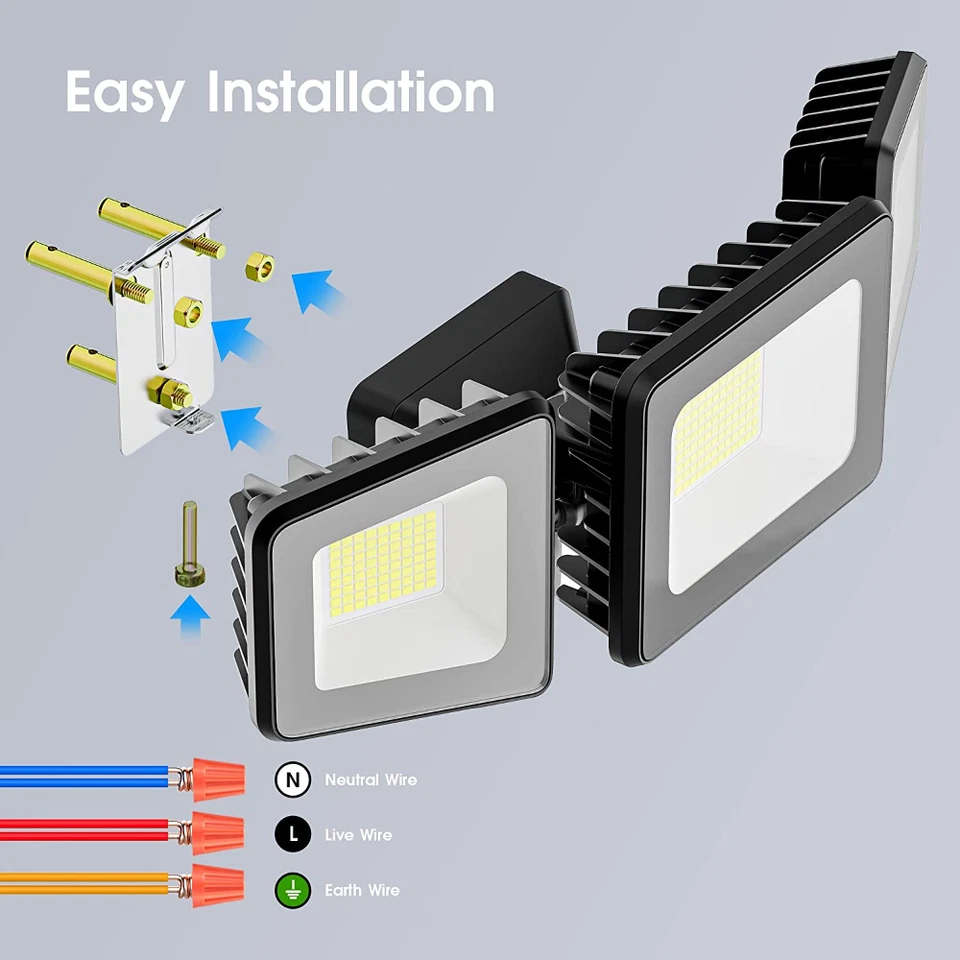 Easy Installation

N Neutral Wire

L Live Wire

Earth Wire