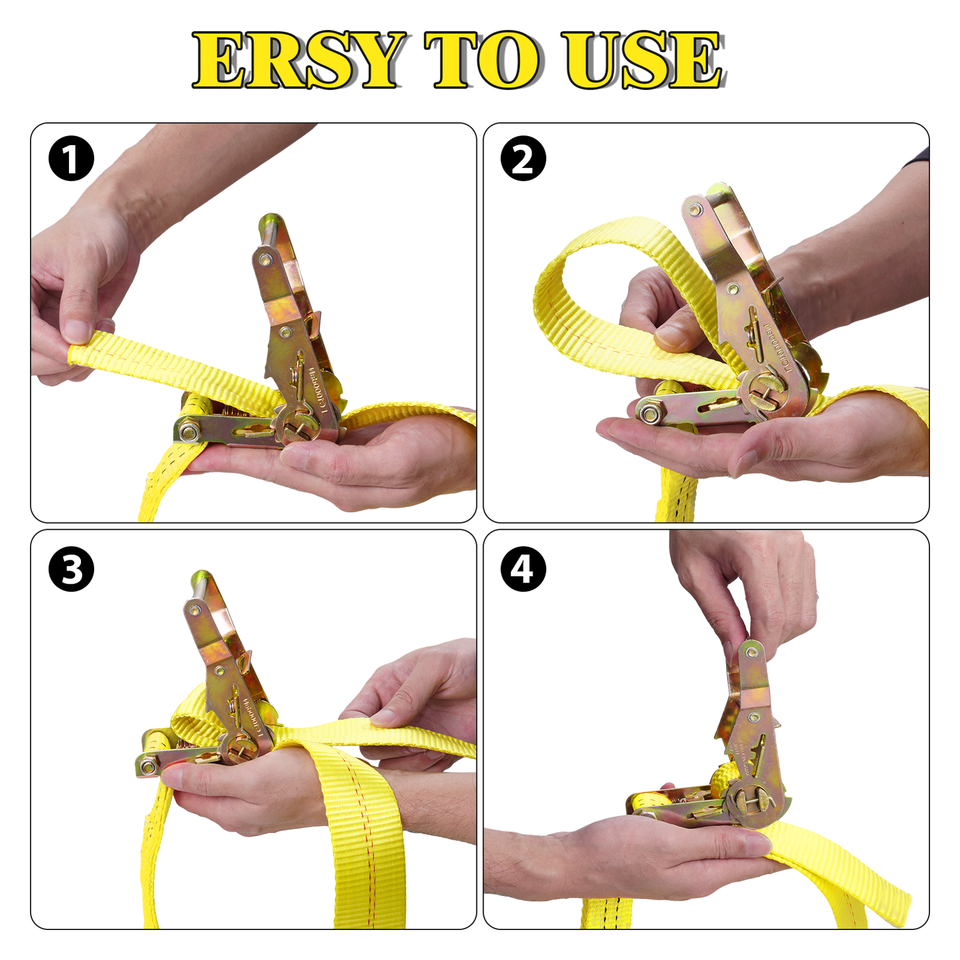 ERSY TO USE

1

2

3

4