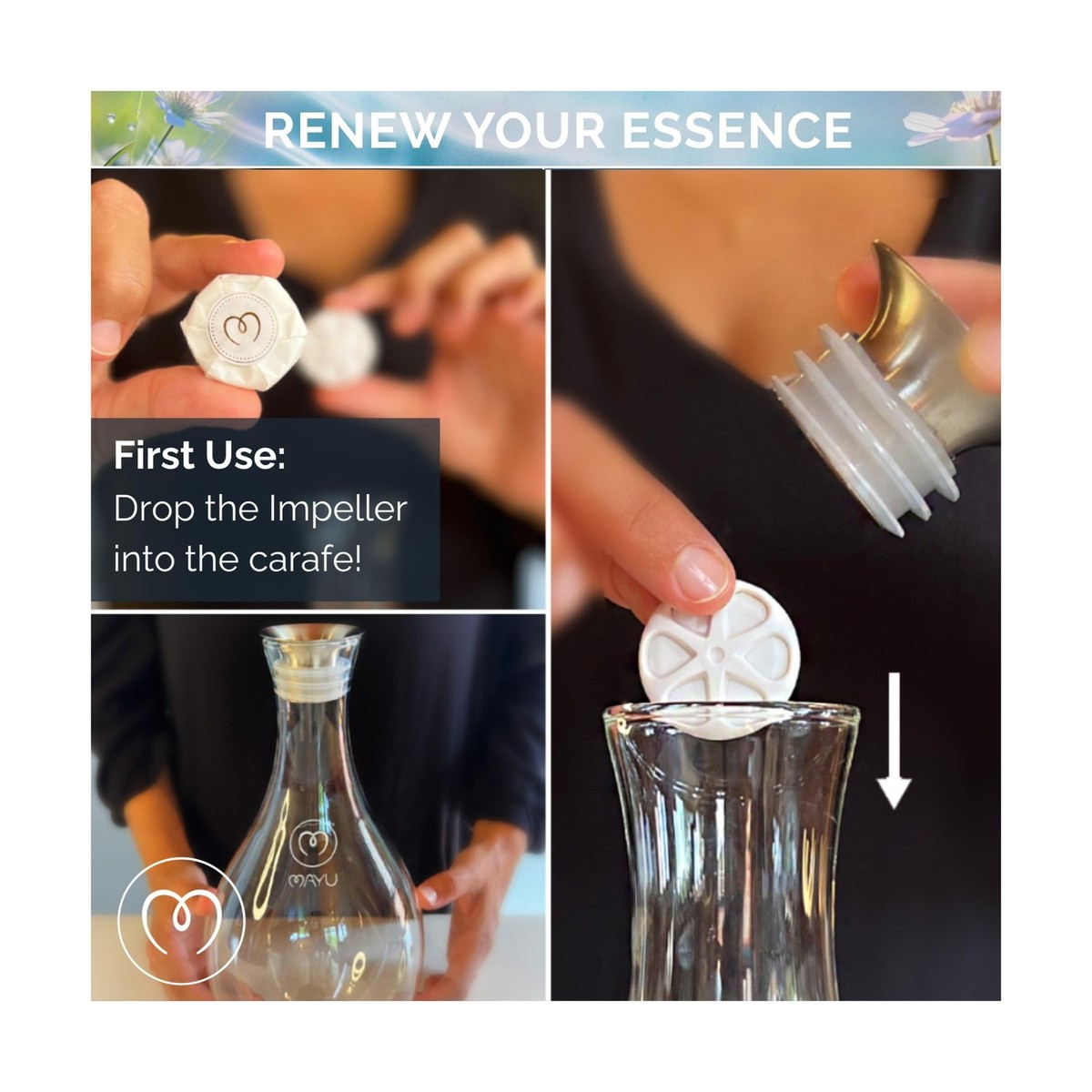 RENEW YOUR ESSENCE

First Use:
Drop the Impeller into the carafe!

MAYU