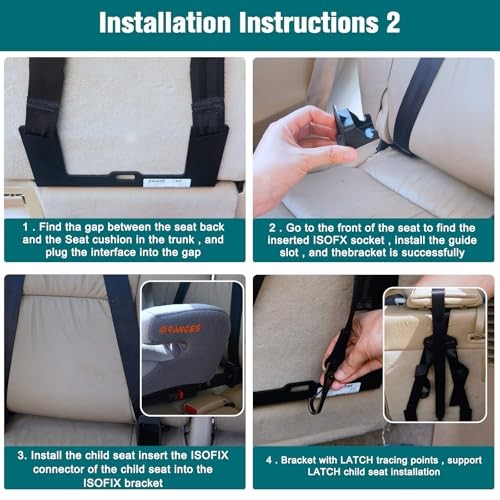 Installation Instructions 2

1 . Find tha gap between the seat back and the Seat cushion in the trunk , and plug the interface into the gap

2 . Go to the front of the seat to find the inserted ISOFX socket , install the guide slot , and thebracket is successfully

ORANGES

3. Install the child seat insert the ISOFIX connector of the child seat into the ISOFIX bracket

4 . Bracket with LATCH tracing points , support LATCH child seat installation