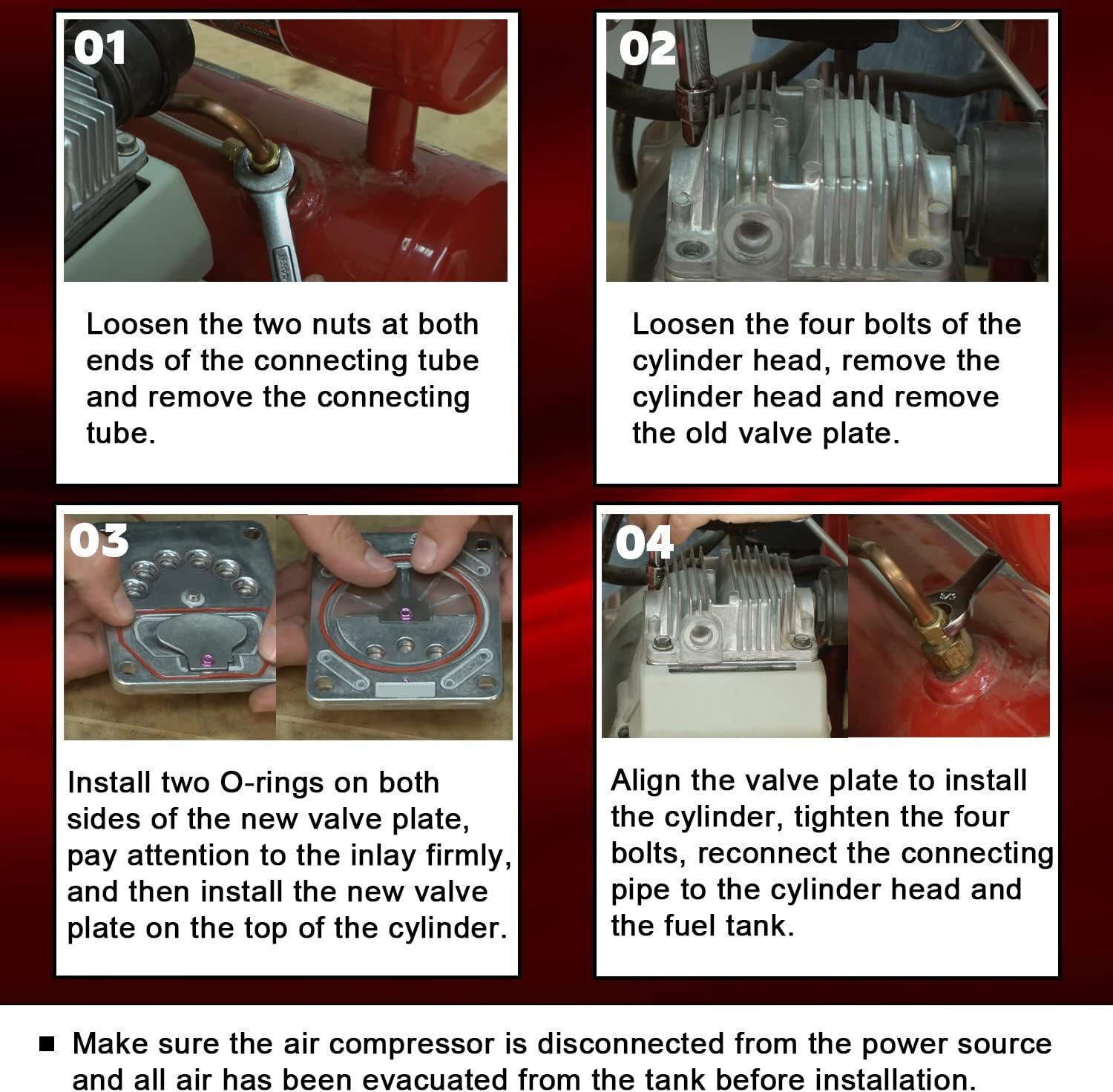 01

Loosen the two nuts at both ends of the connecting tube and remove the connecting tube.

02

Loosen the four bolts of the cylinder head, remove the cylinder head and remove the old valve plate.

03

Install two O-rings on both sides of the new valve plate, pay attention to the inlay firmly, and then install the new valve plate on the top of the cylinder.

04

Align the valve plate to install the cylinder, tighten the four bolts, reconnect the connecting pipe to the cylinder head and the fuel tank.

■ Make sure the air compressor is disconnected from the power source and all air has been evacuated from the tank before installation.