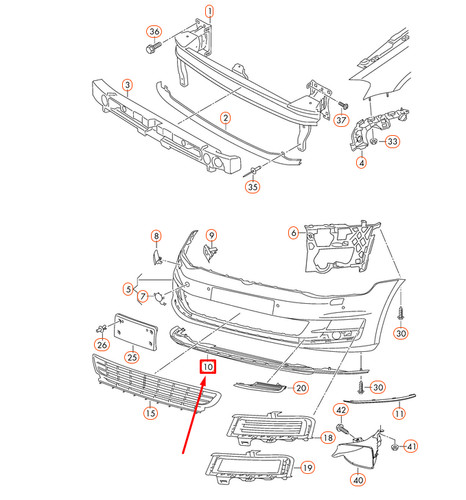 1
36
3
2
37
33
4
35
8
9
6
5
7
30
26
25
10
20
30
15
11
42
18
41
19
40