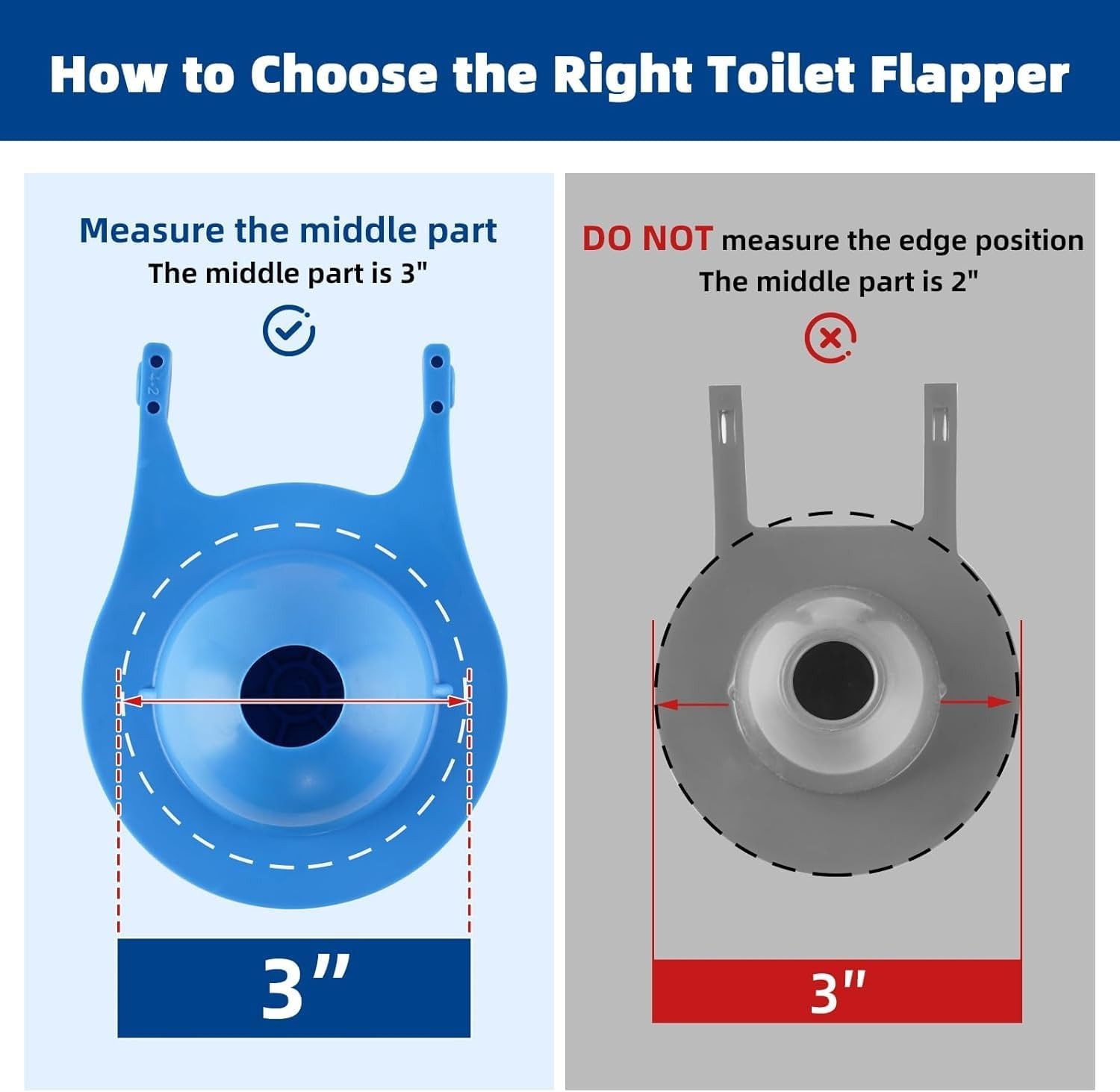 How to Choose the Right Toilet Flapper

Measure the middle part
The middle part is 3"

3"

DO NOT measure the edge position
The middle part is 2"

3"