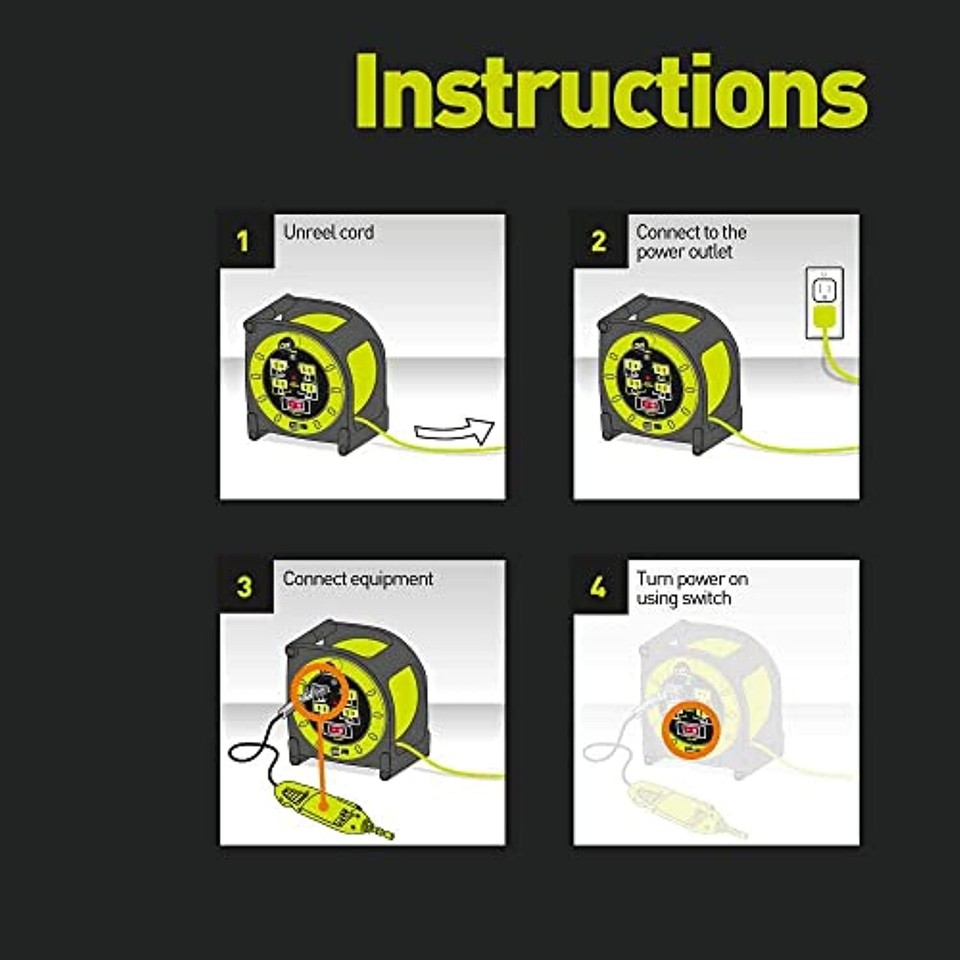 Instructions

1 Unreel cord

2 Connect to the power outlet

3 Connect equipment

4 Turn power on using switch