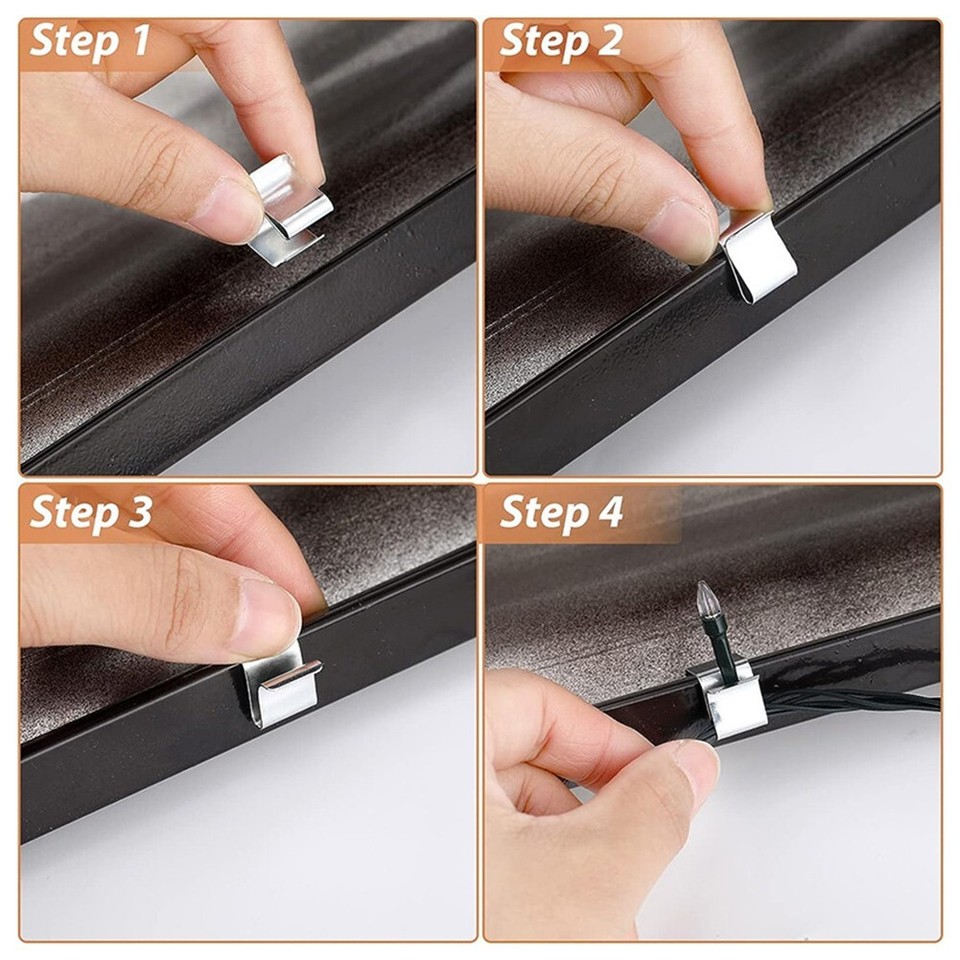 Step 1

Step 2

Step 3

Step 4