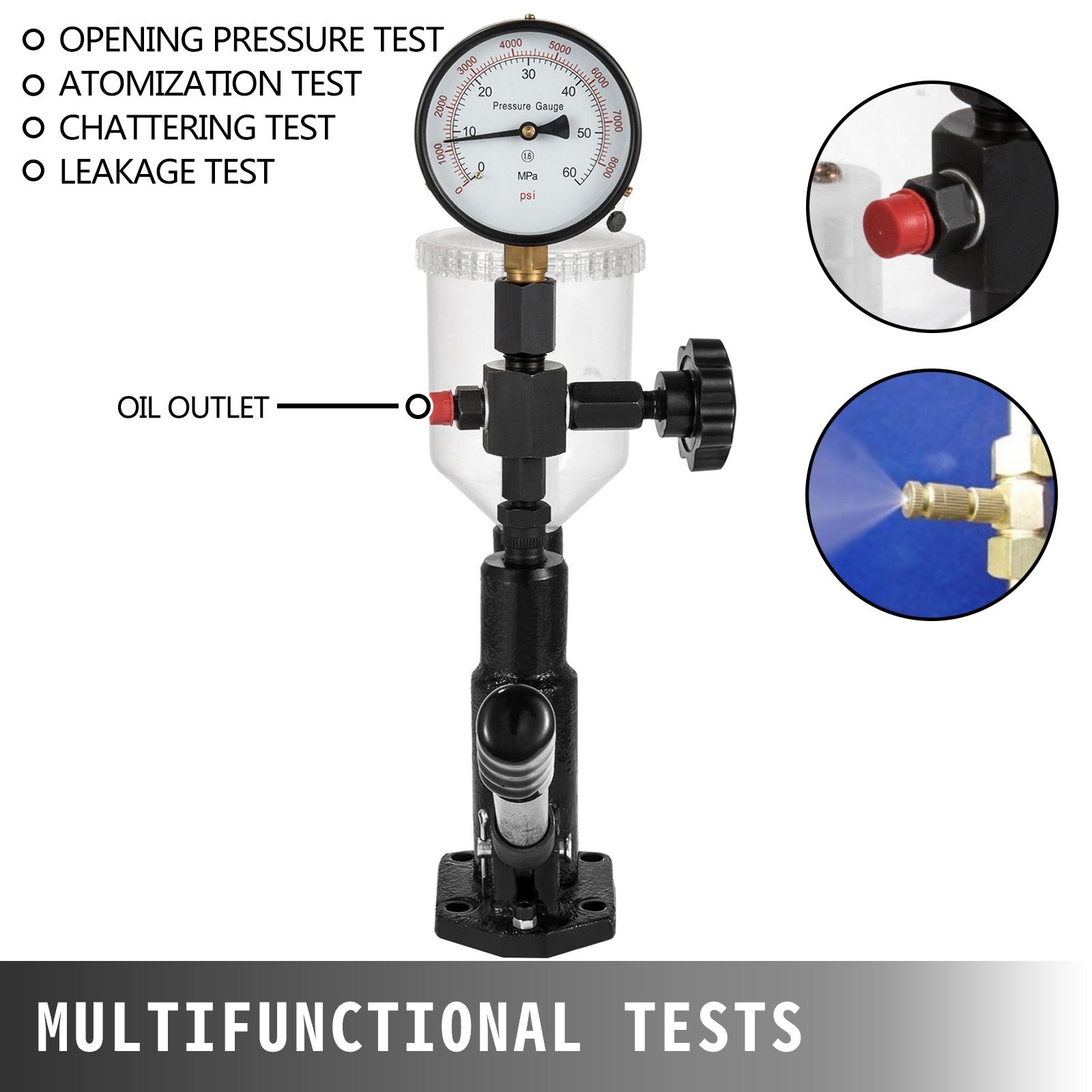 OPENING PRESSURE TEST
ATOMIZATION TEST
CHATTERING TEST
LEAKAGE TEST

0 1000 2000 3000 4000 5000 6000 7000 8000
0 10 20 30 40 50 60
Pressure Gauge
1.6
MPa
psi

OIL OUTLET

MULTIFUNCTIONAL TESTS