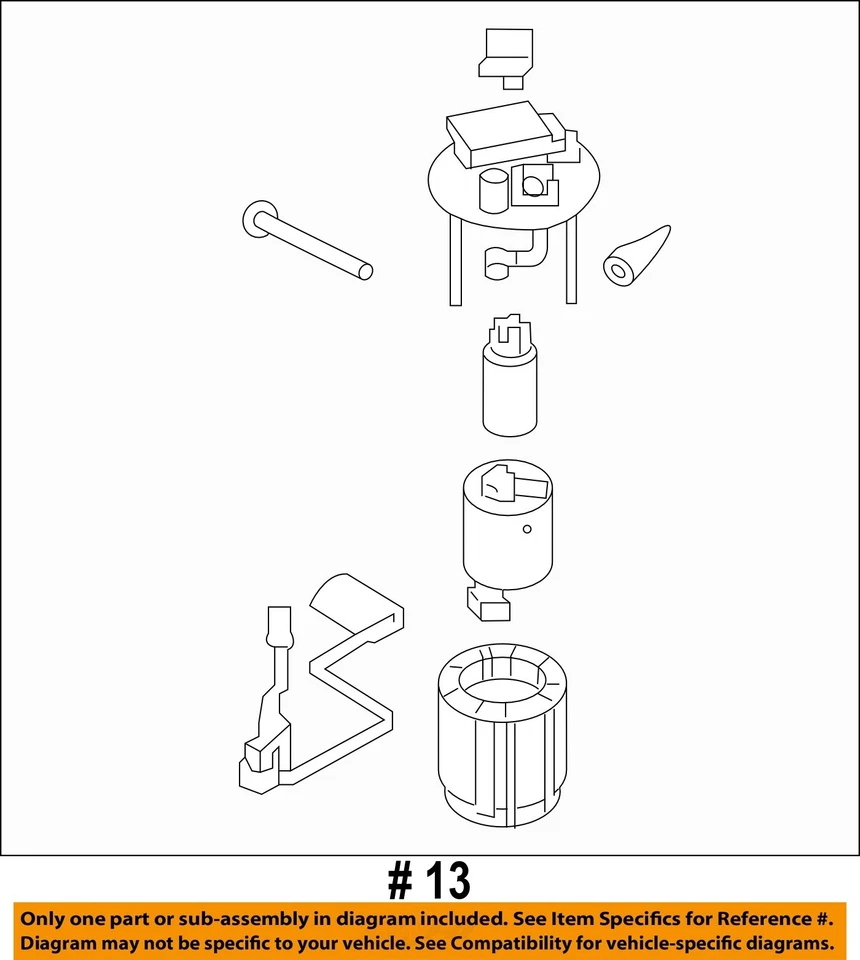 # 13

Only one part or sub-assembly in diagram included. See Item Specifics for Reference #.
Diagram may not be specific to your vehicle. See Compatibility for vehicle-specific diagrams.