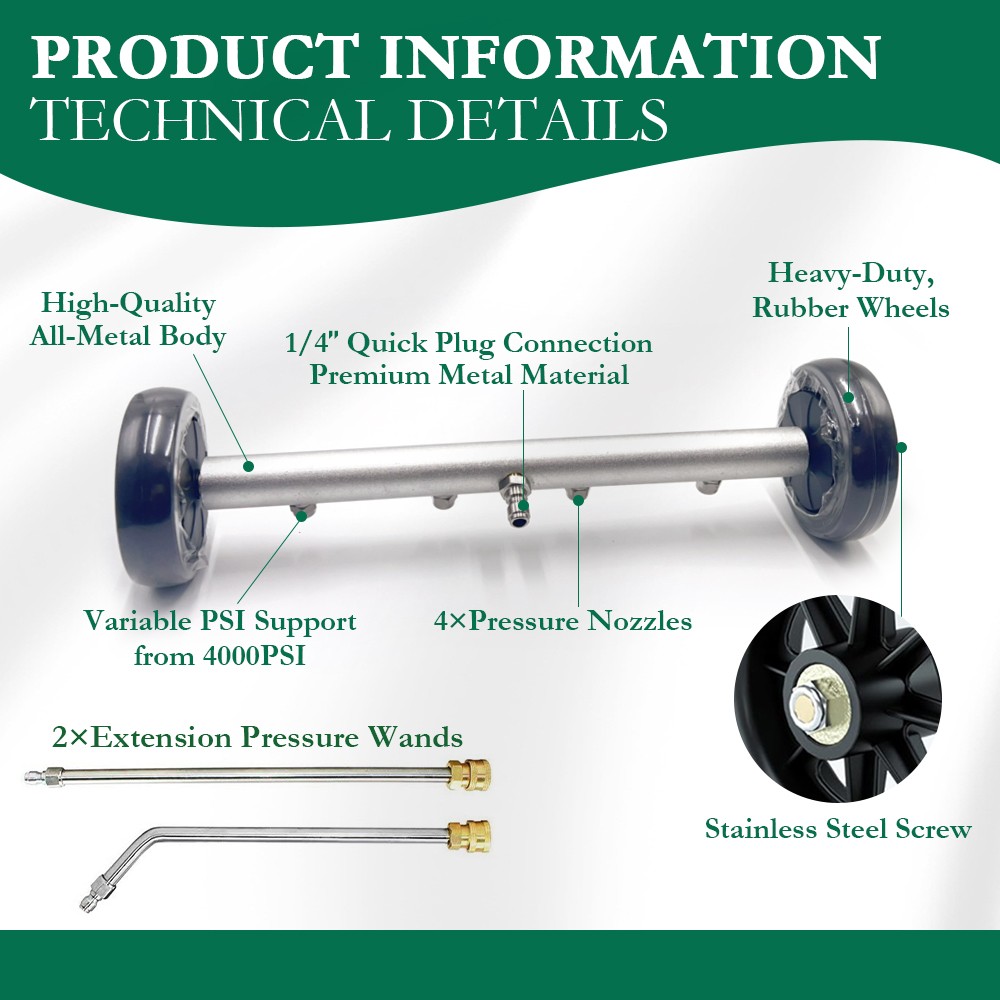 PRODUCT INFORMATION
TECHNICAL DETAILS

High-Quality
All-Metal Body

1/4" Quick Plug Connection
Premium Metal Material

Heavy-Duty,
Rubber Wheels

Variable PSI Support
from 4000PSI

4×Pressure Nozzles

2×Extension Pressure Wands

Stainless Steel Screw