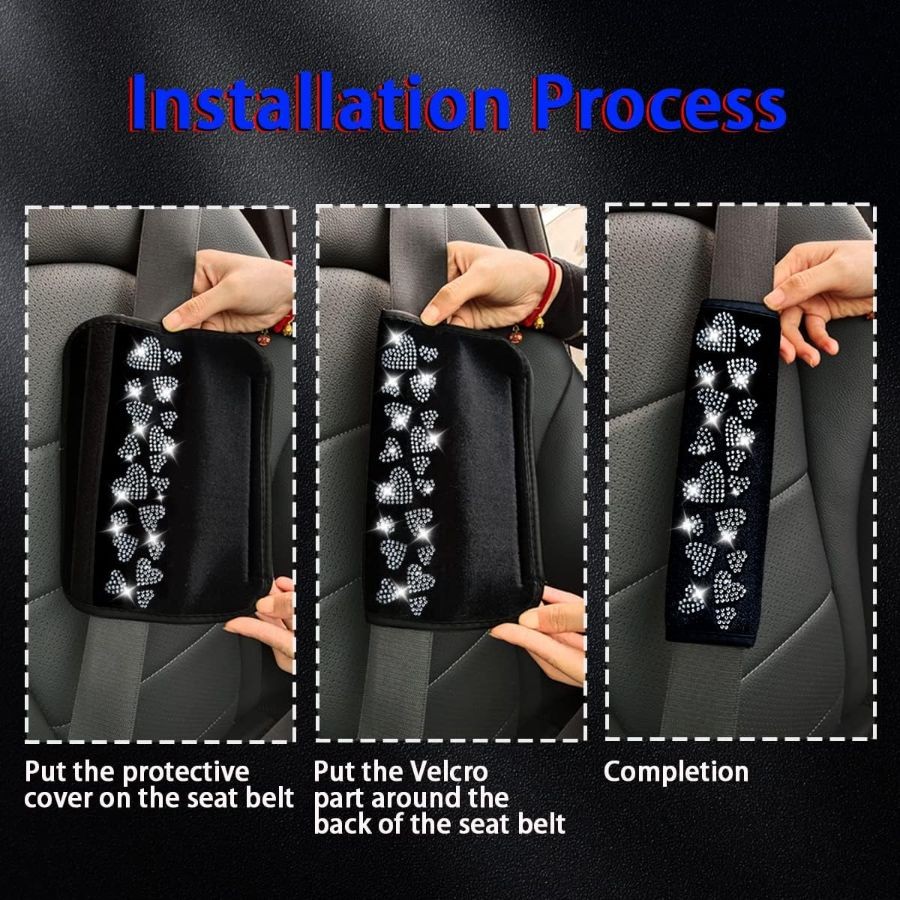 Installation Process

Put the protective cover on the seat belt

Put the Velcro part around the back of the seat belt

Completion