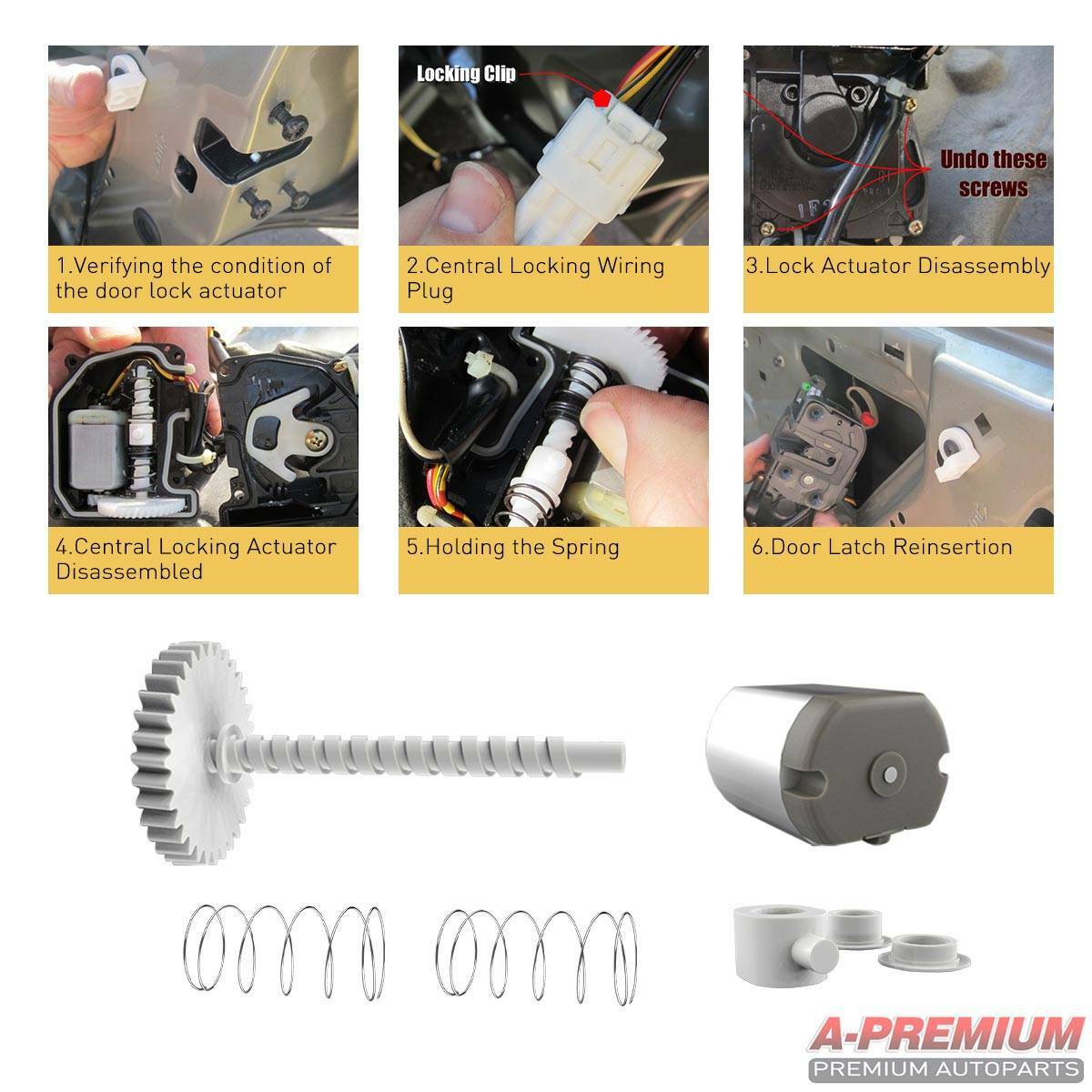 1.Verifying the condition of the door lock actuator

Locking Clip

2.Central Locking Wiring Plug

Undo these screws

3.Lock Actuator Disassembly

4.Central Locking Actuator Disassembled

5.Holding the Spring

6.Door Latch Reinsertion

A-PREMIUM
PREMIUM AUTOPARTS