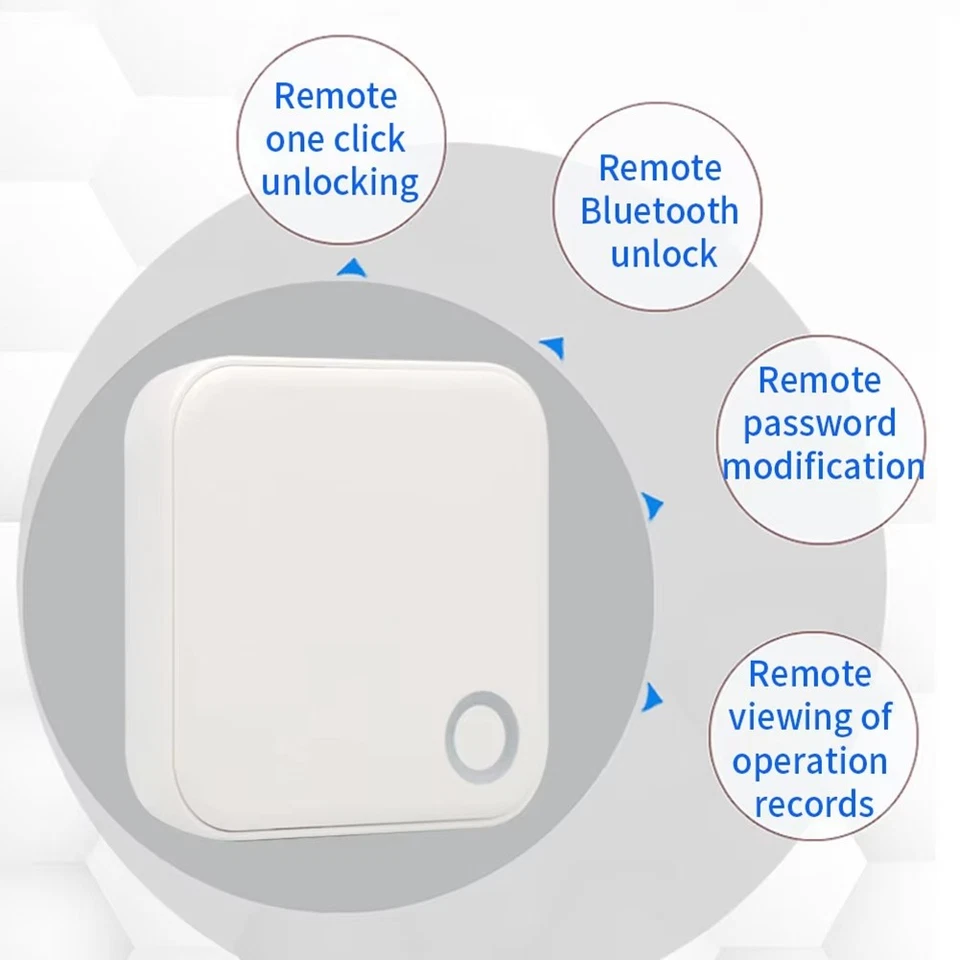 Remote one click unlocking

Remote Bluetooth unlock

Remote password modification

Remote viewing of operation records