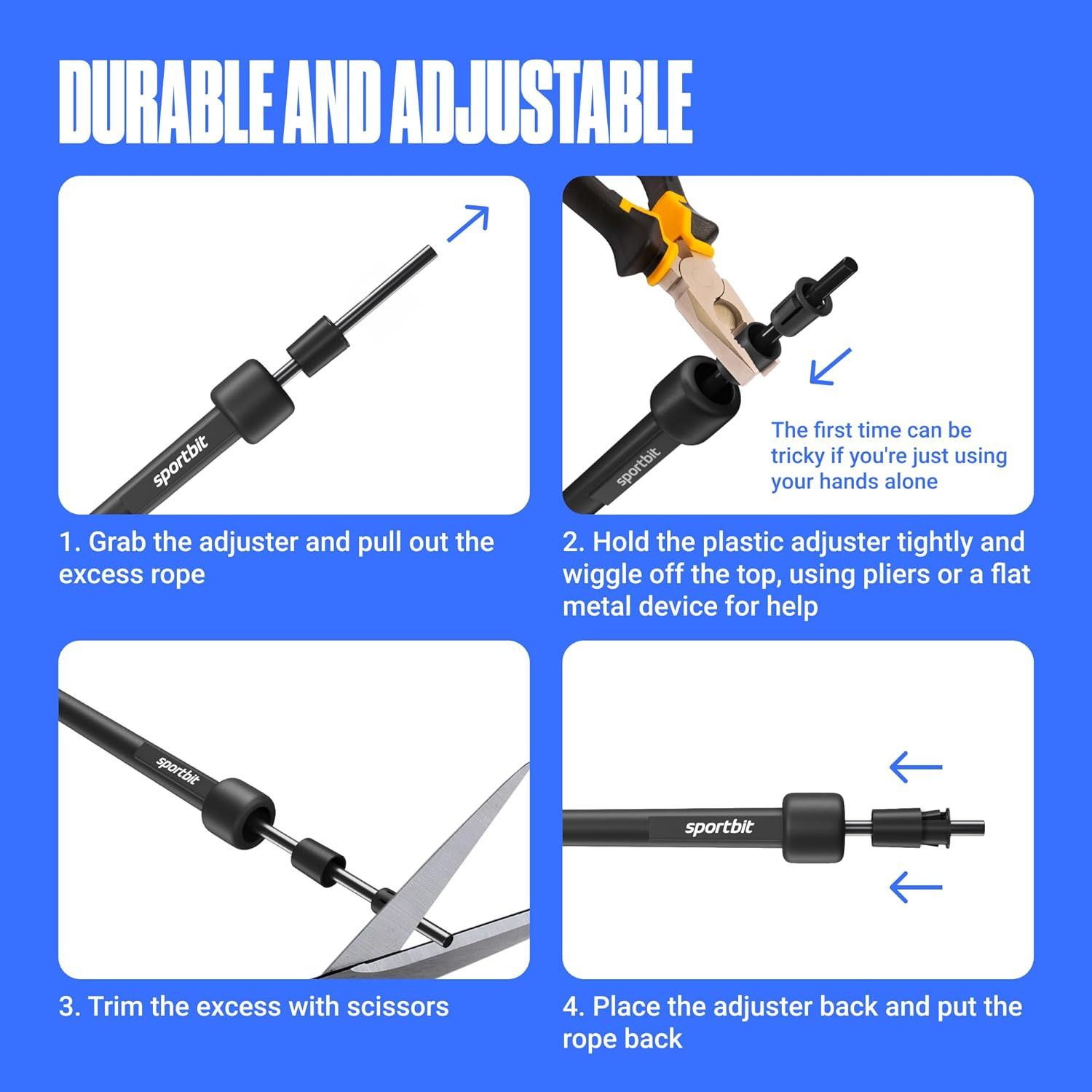 DURABLE AND ADJUSTABLE

sportbit

1. Grab the adjuster and pull out the excess rope

sportbit

The first time can be tricky if you're just using your hands alone

2. Hold the plastic adjuster tightly and wiggle off the top, using pliers or a flat metal device for help

sportbit

3. Trim the excess with scissors

sportbit

4. Place the adjuster back and put the rope back