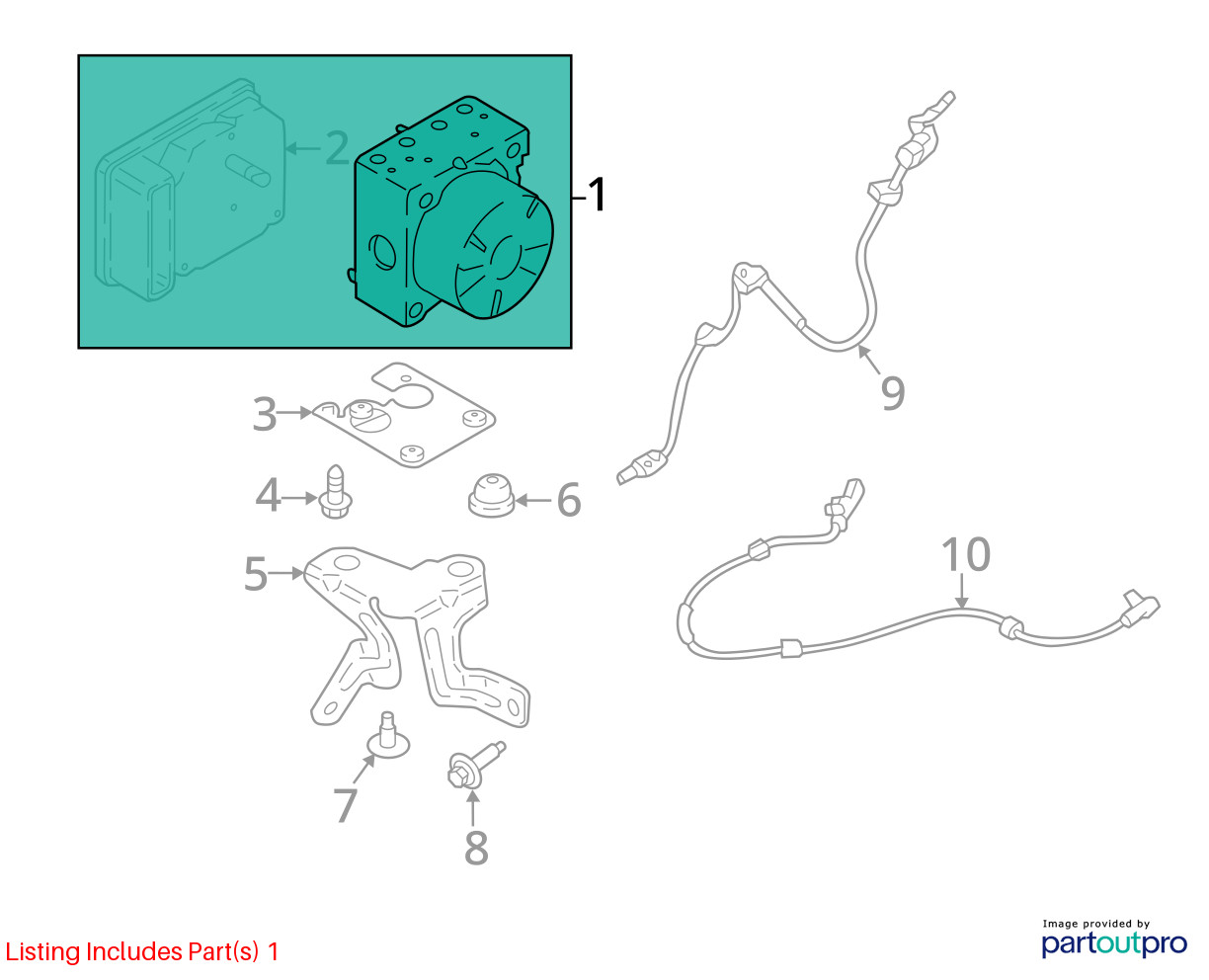 2
1
9
3
4
6
5
10
7
8
Listing Includes Part(s) 1
Image provided by
partoutpro