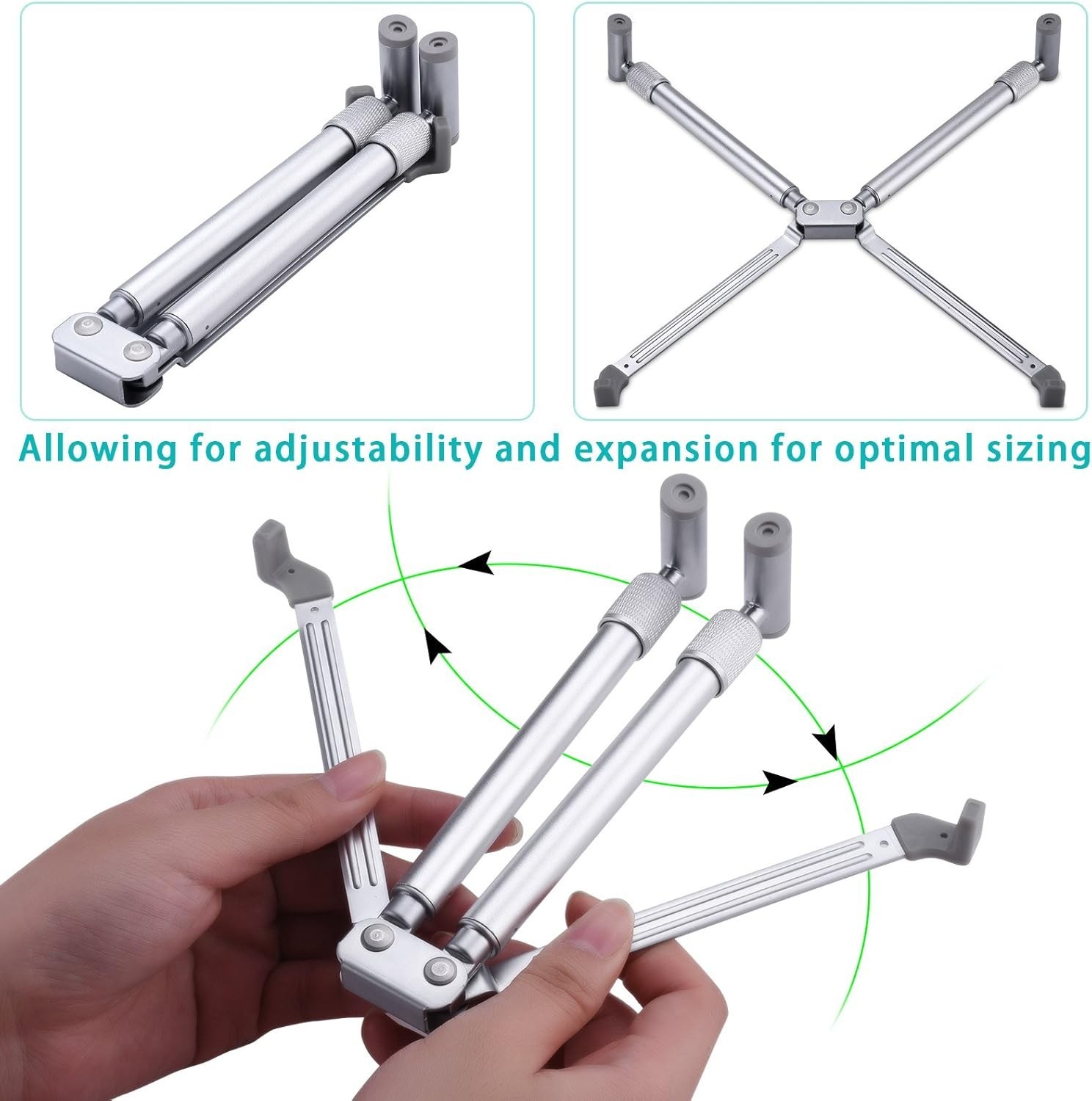 Allowing for adjustability and expansion for optimal sizing