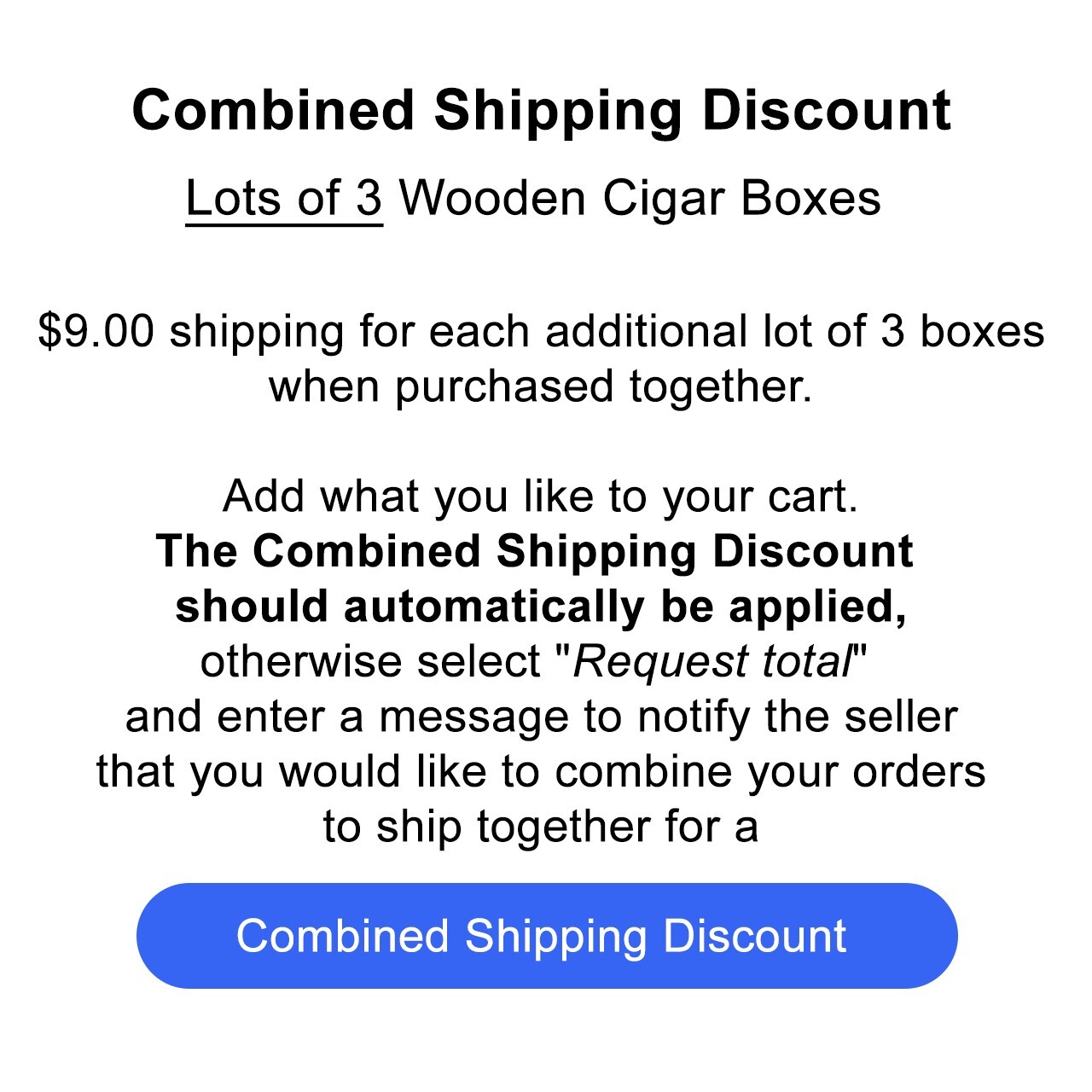 Combined Shipping Discount
Lots of 3 Wooden Cigar Boxes

\$9.00 shipping for each additional lot of 3 boxes when purchased together.

Add what you like to your cart.
The Combined Shipping Discount should automatically be applied, otherwise select "Request total" and enter a message to notify the seller that you would like to combine your orders to ship together for a

Combined Shipping Discount