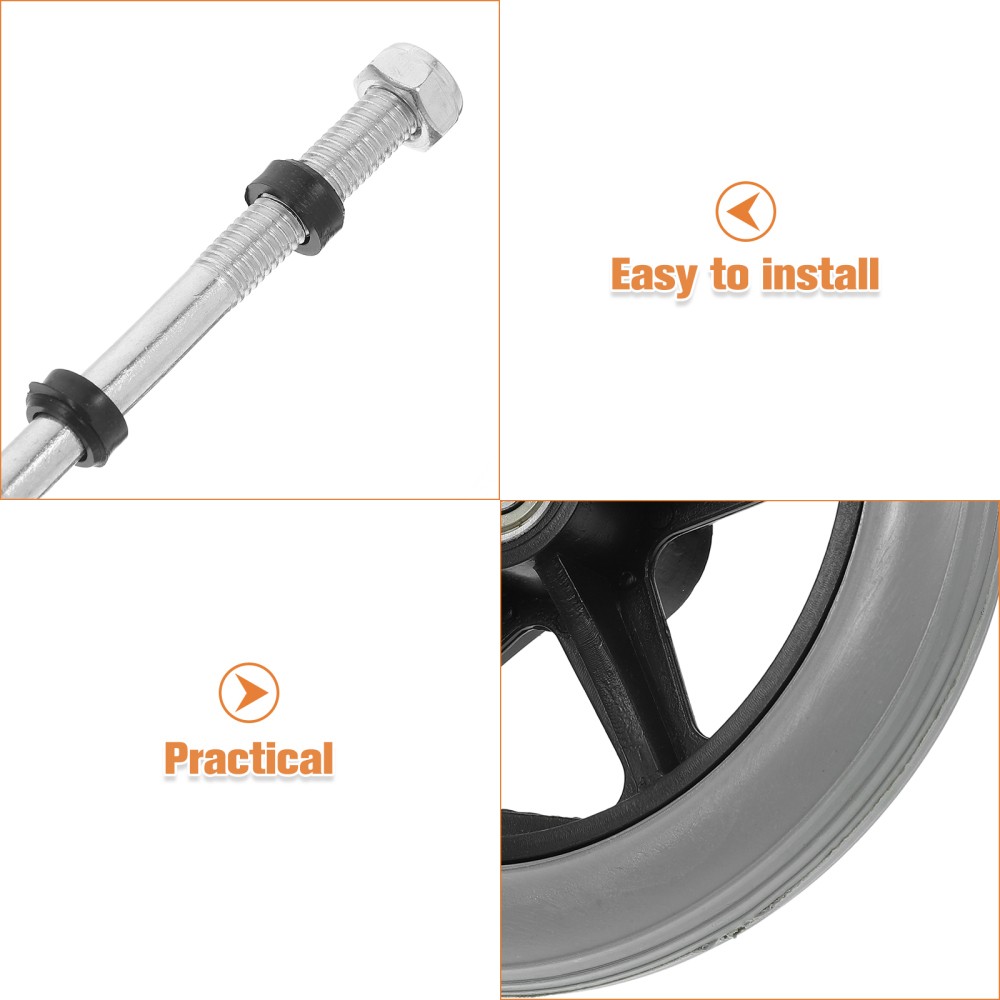 Easy to install

Practical