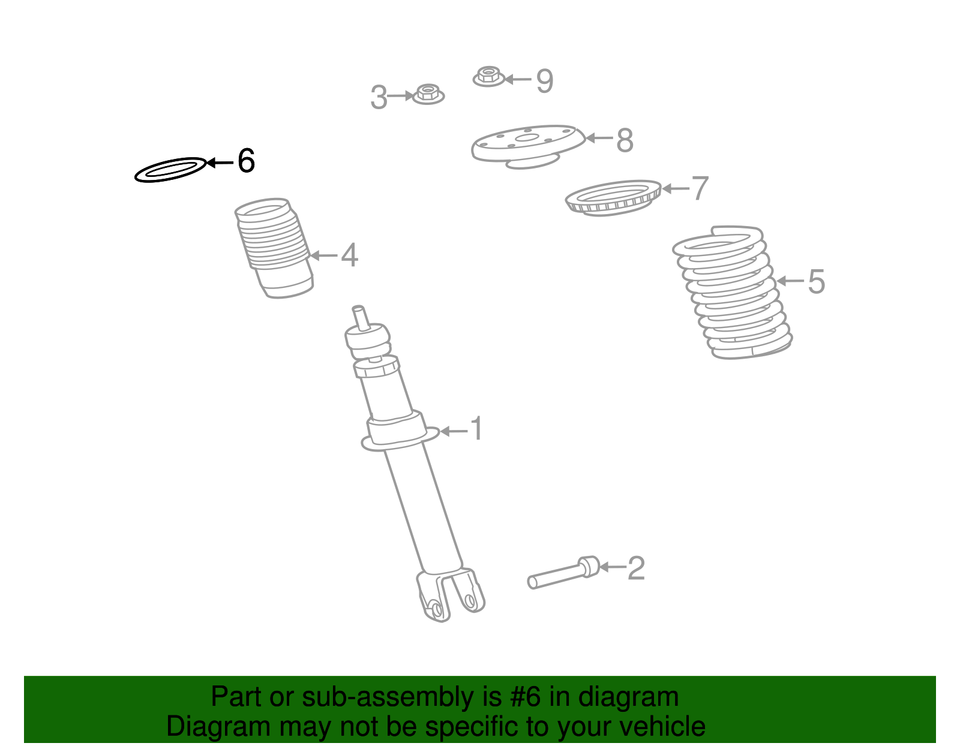 3
9
8
6
7
4
5
1
2

Part or sub-assembly is #6 in diagram
Diagram may not be specific to your vehicle