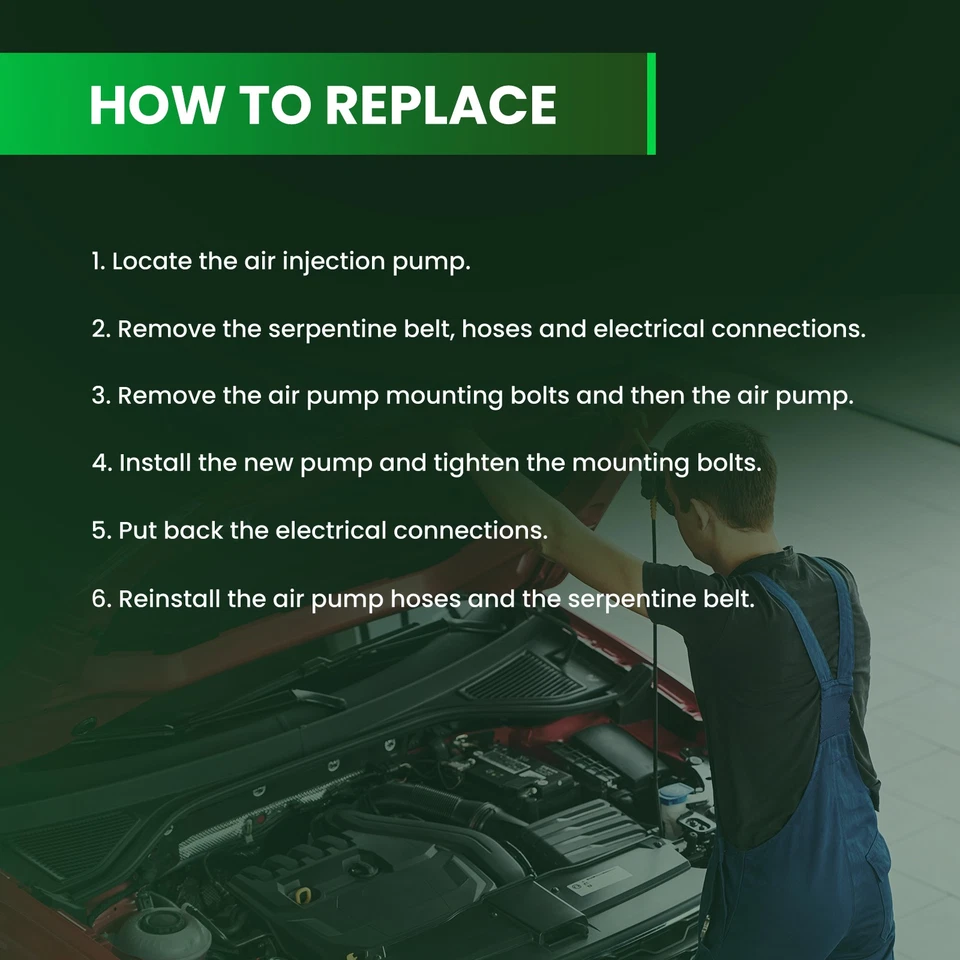 HOW TO REPLACE

1. Locate the air injection pump.

2. Remove the serpentine belt, hoses and electrical connections.

3. Remove the air pump mounting bolts and then the air pump.

4. Install the new pump and tighten the mounting bolts.

5. Put back the electrical connections.

6. Reinstall the air pump hoses and the serpentine belt.