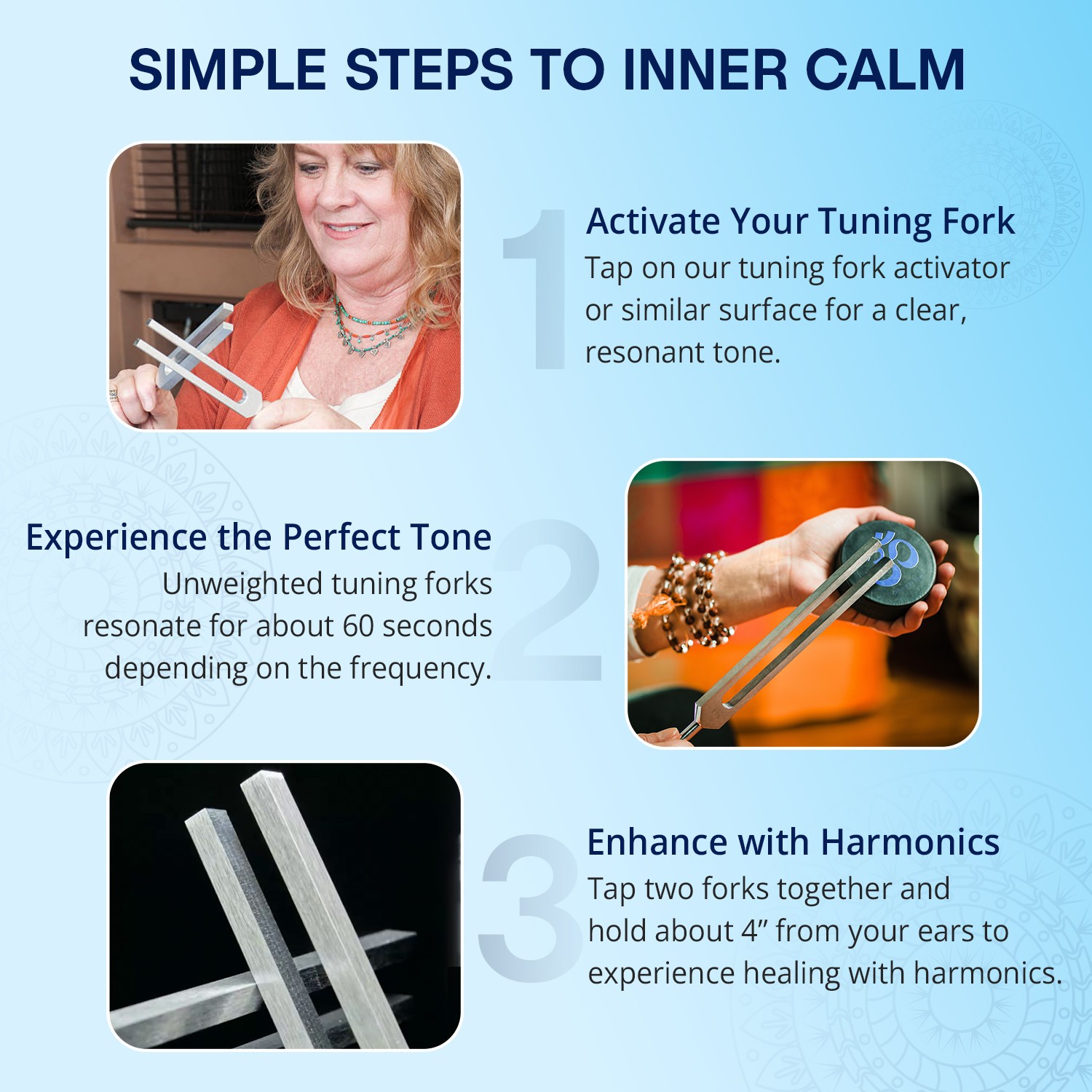 SIMPLE STEPS TO INNER CALM

1

Activate Your Tuning Fork

Tap on our tuning fork activator or similar surface for a clear, resonant tone.

2

Experience the Perfect Tone

Unweighted tuning forks resonate for about 60 seconds depending on the frequency.

3

Enhance with Harmonics

Tap two forks together and hold about 4” from your ears to experience healing with harmonics.