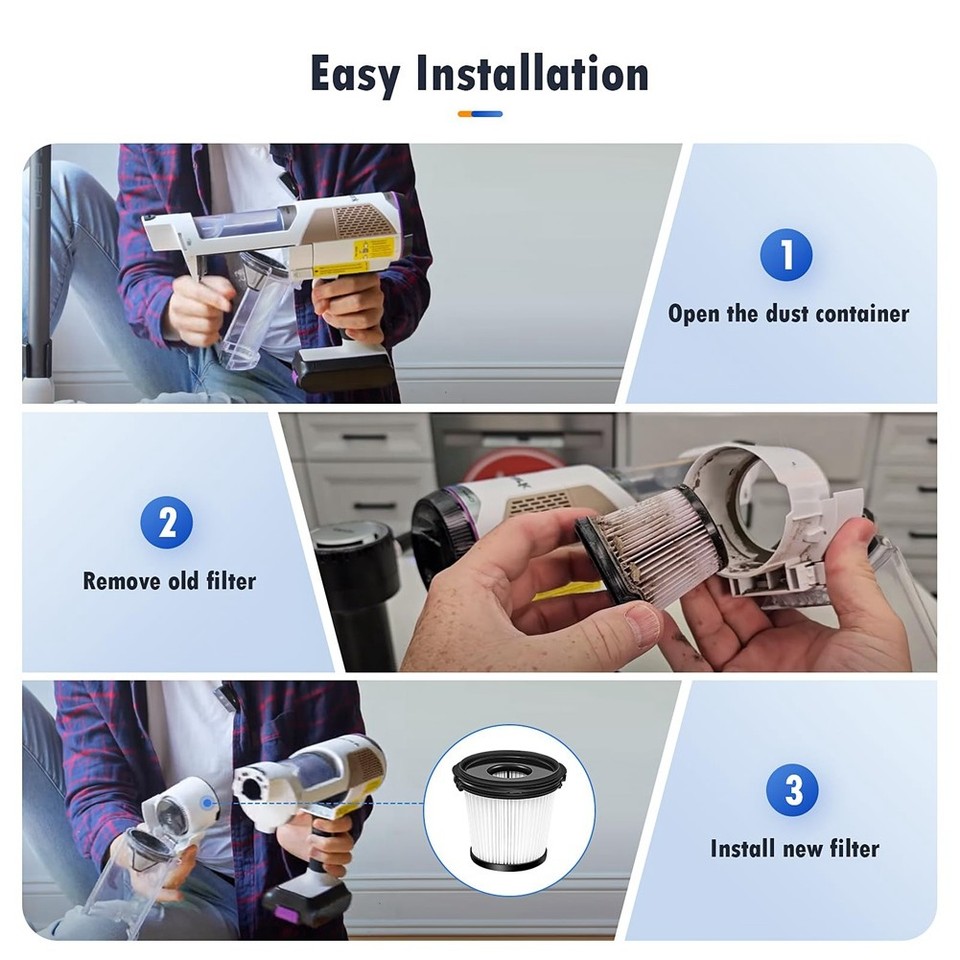 Easy Installation

1
Open the dust container

2
Remove old filter

3
Install new filter