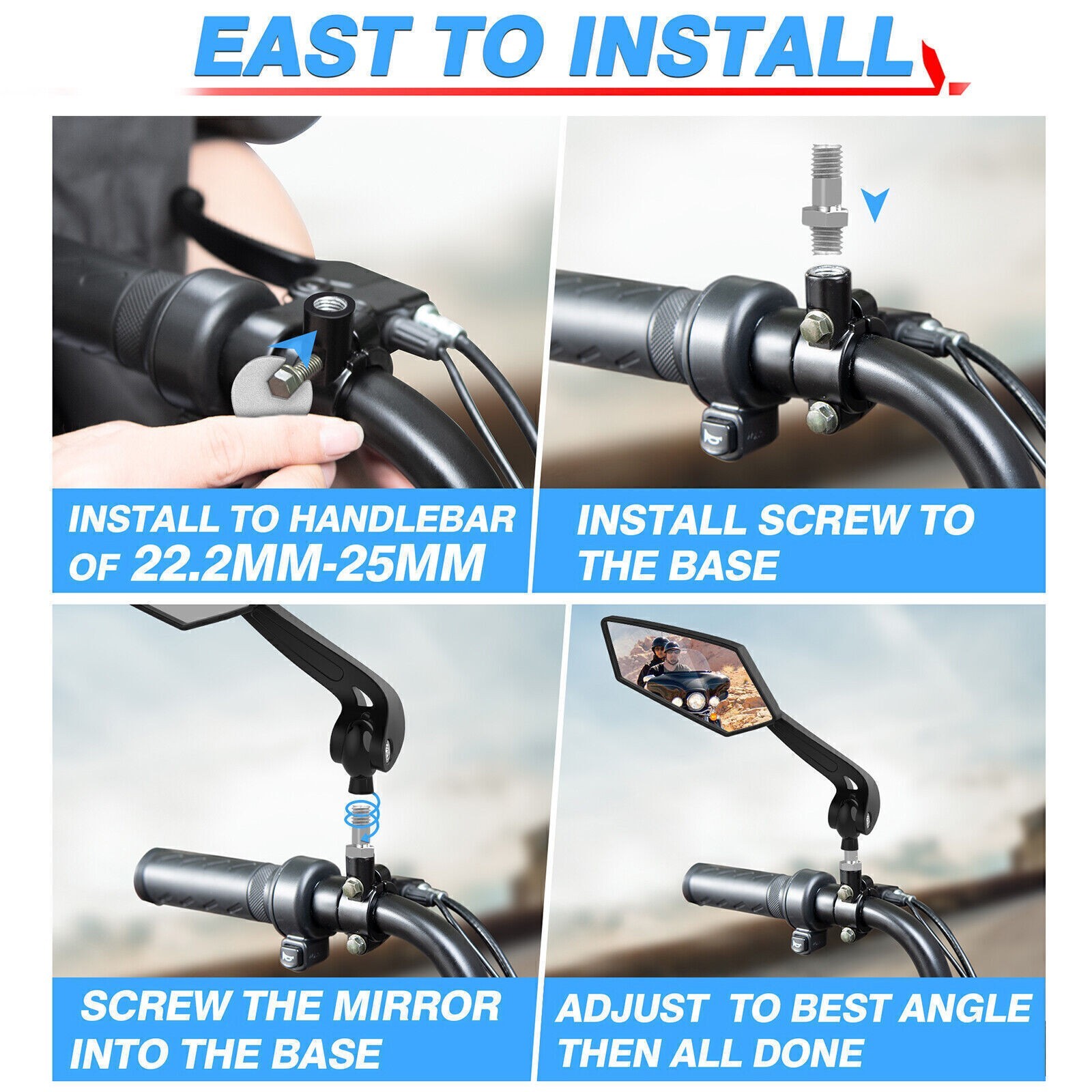 EAST TO INSTALL

INSTALL TO HANDLEBAR OF 22.2MM-25MM

INSTALL SCREW TO THE BASE

SCREW THE MIRROR INTO THE BASE

ADJUST TO BEST ANGLE THEN ALL DONE